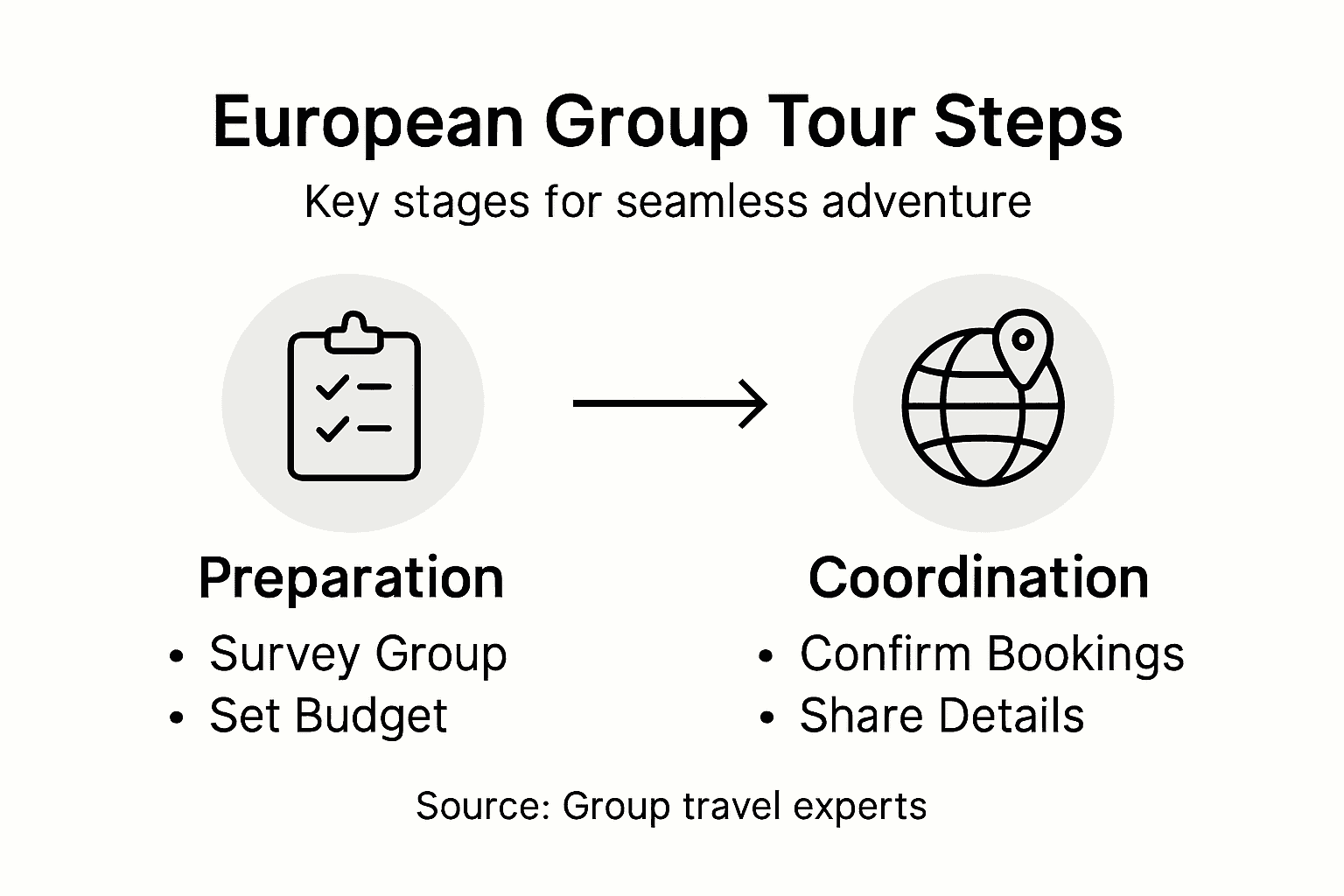 European Group Tour Steps

Key stages for seamless adventure

Preparation
• Survey Group
• Set Budget

Coordination
• Confirm Bookings
• Share Details

Source: Group travel experts