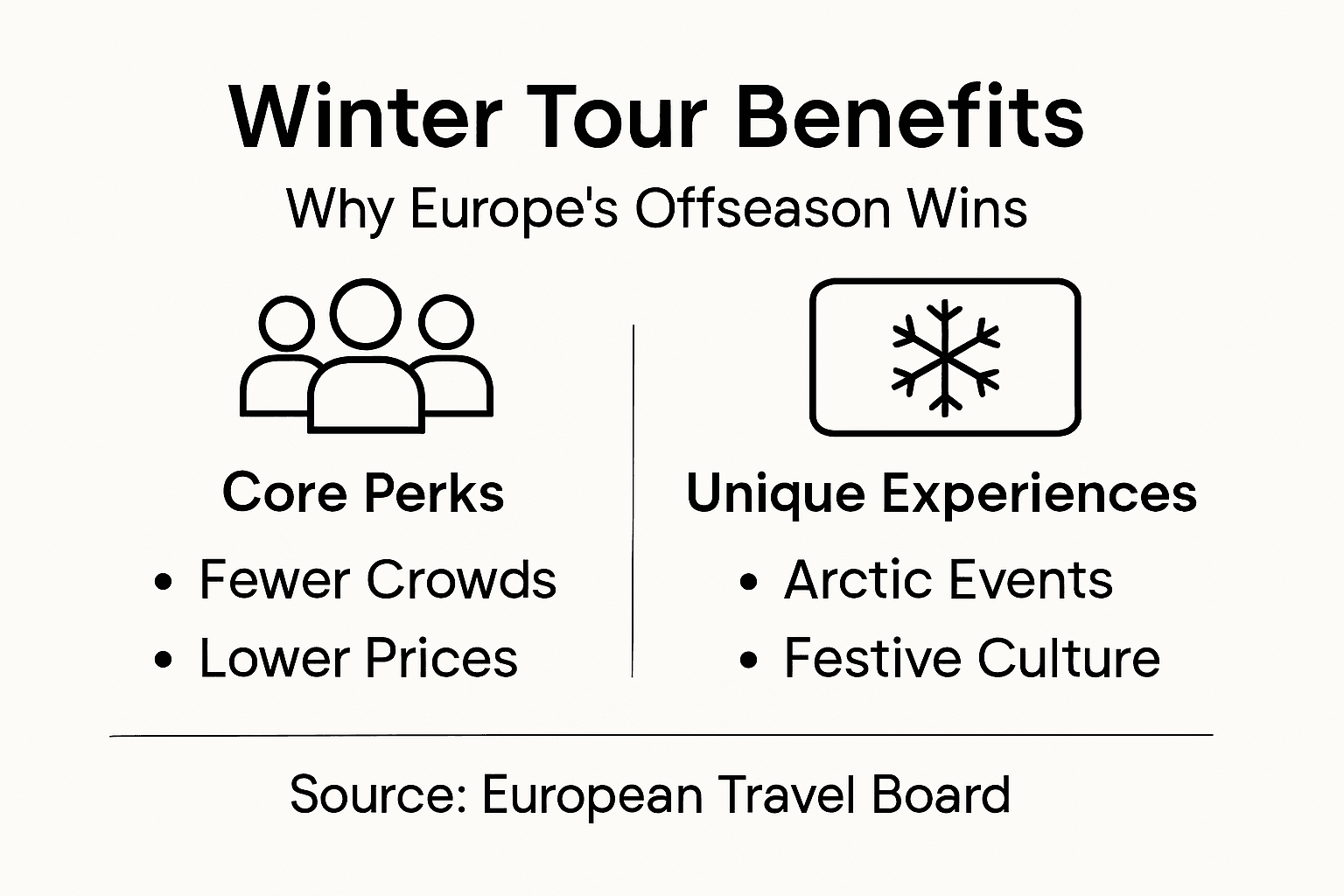 Winter Tour Benefits

Why Europe's Offseason Wins

Core Perks

• Fewer Crowds
• Lower Prices

Unique Experiences

• Arctic Events
• Festive Culture

Source: European Travel Board