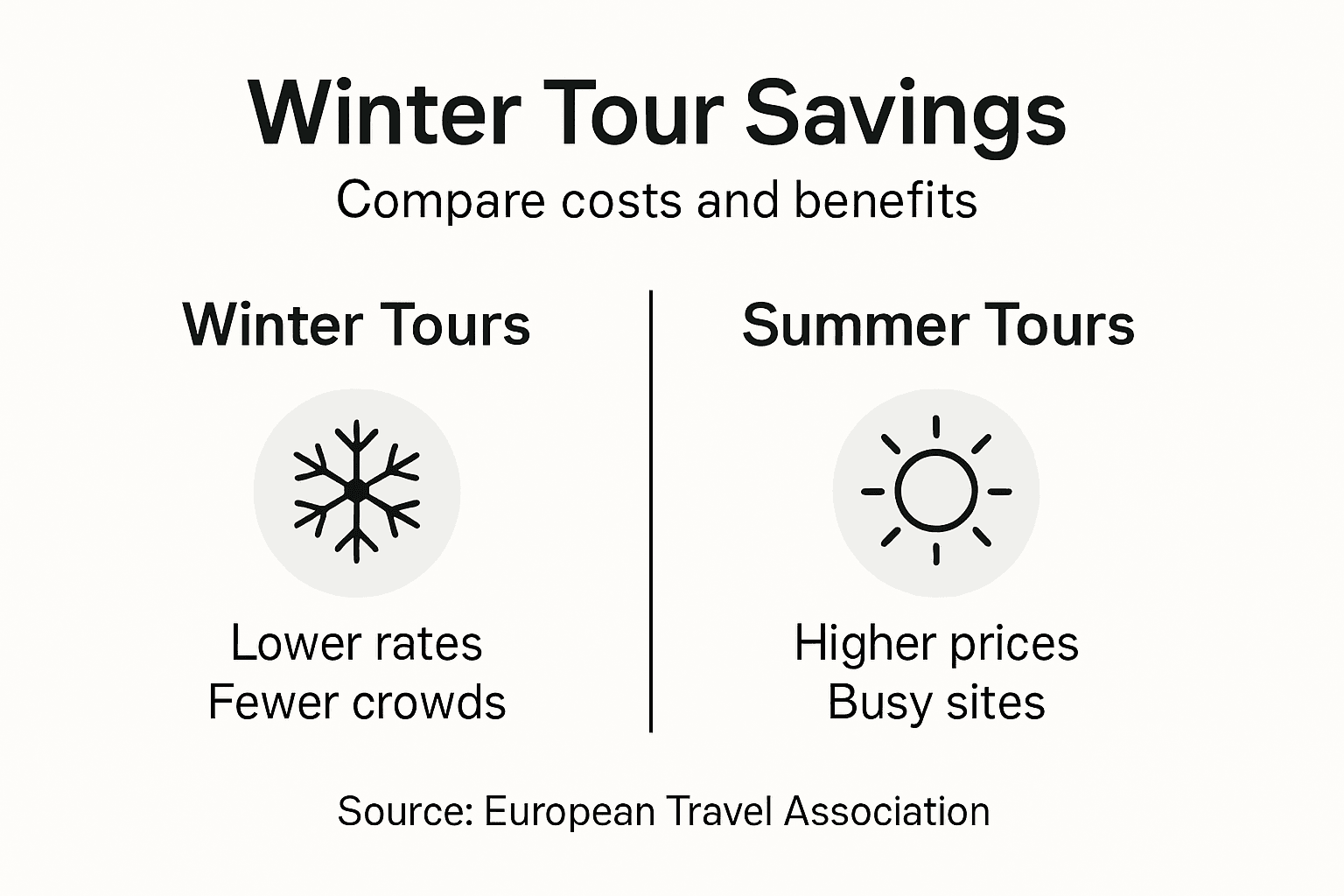 Winter Tour Savings

Compare costs and benefits

Winter Tours

Lower rates
Fewer crowds

Summer Tours

Higher prices
Busy sites

Source: European Travel Association