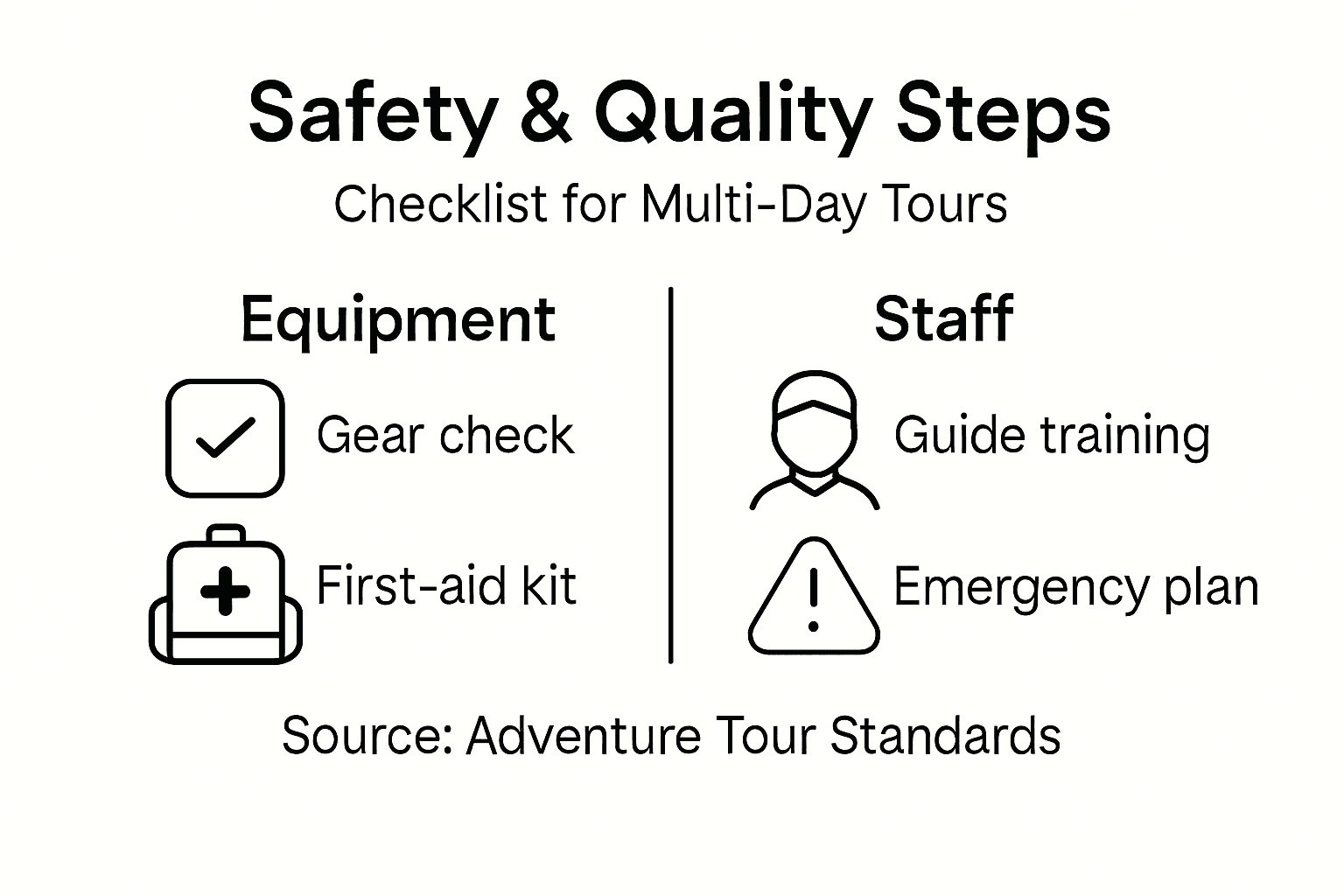 Safety & Quality Steps

Checklist for Multi-Day Tours

Equipment

Gear check

First-aid kit

Staff

Guide training

Emergency plan

Source: Adventure Tour Standards