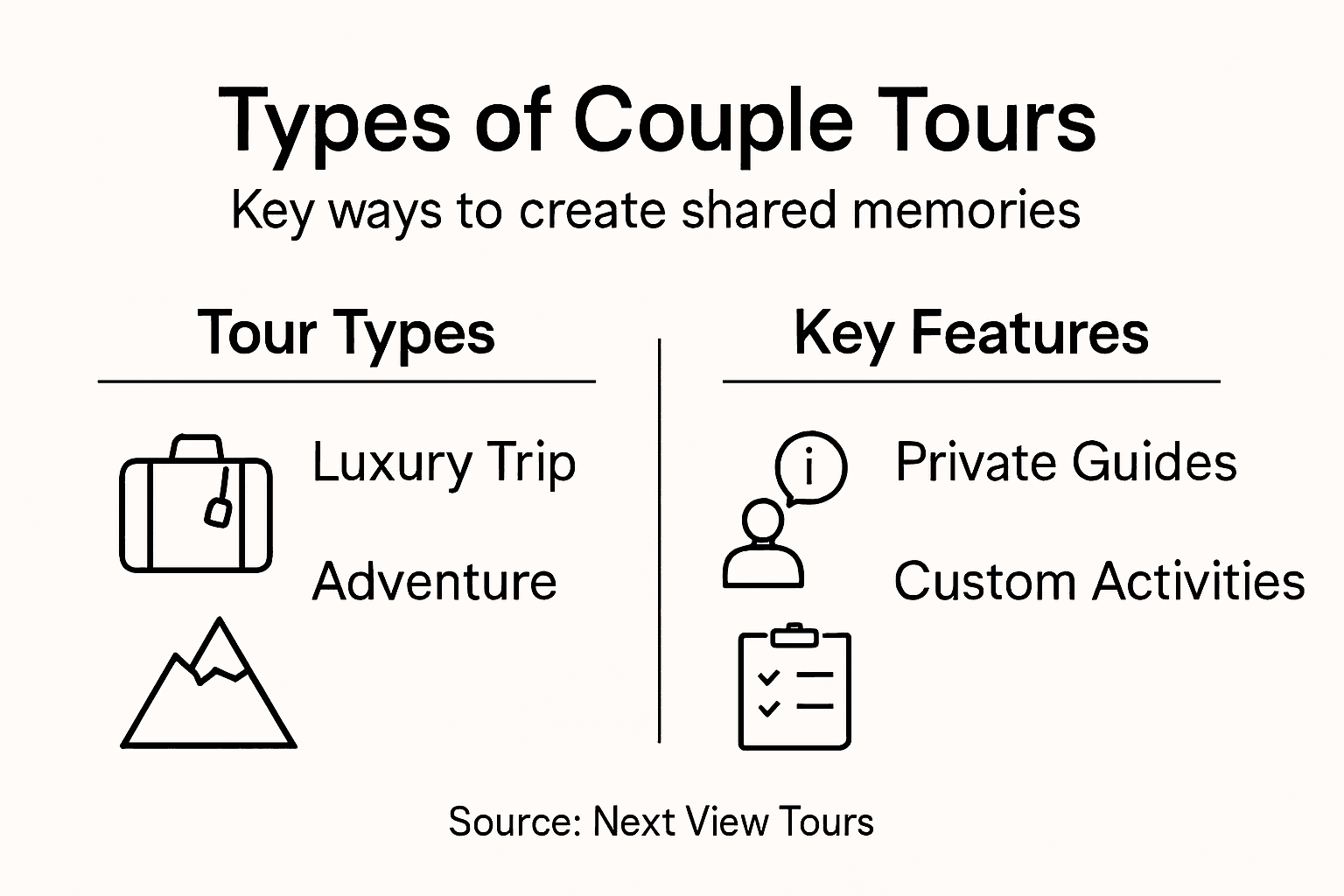 Types of Couple Tours

Key ways to create shared memories

Tour Types

Luxury Trip

Adventure

Key Features

i

Private Guides

Custom Activities

Source: Next View Tours