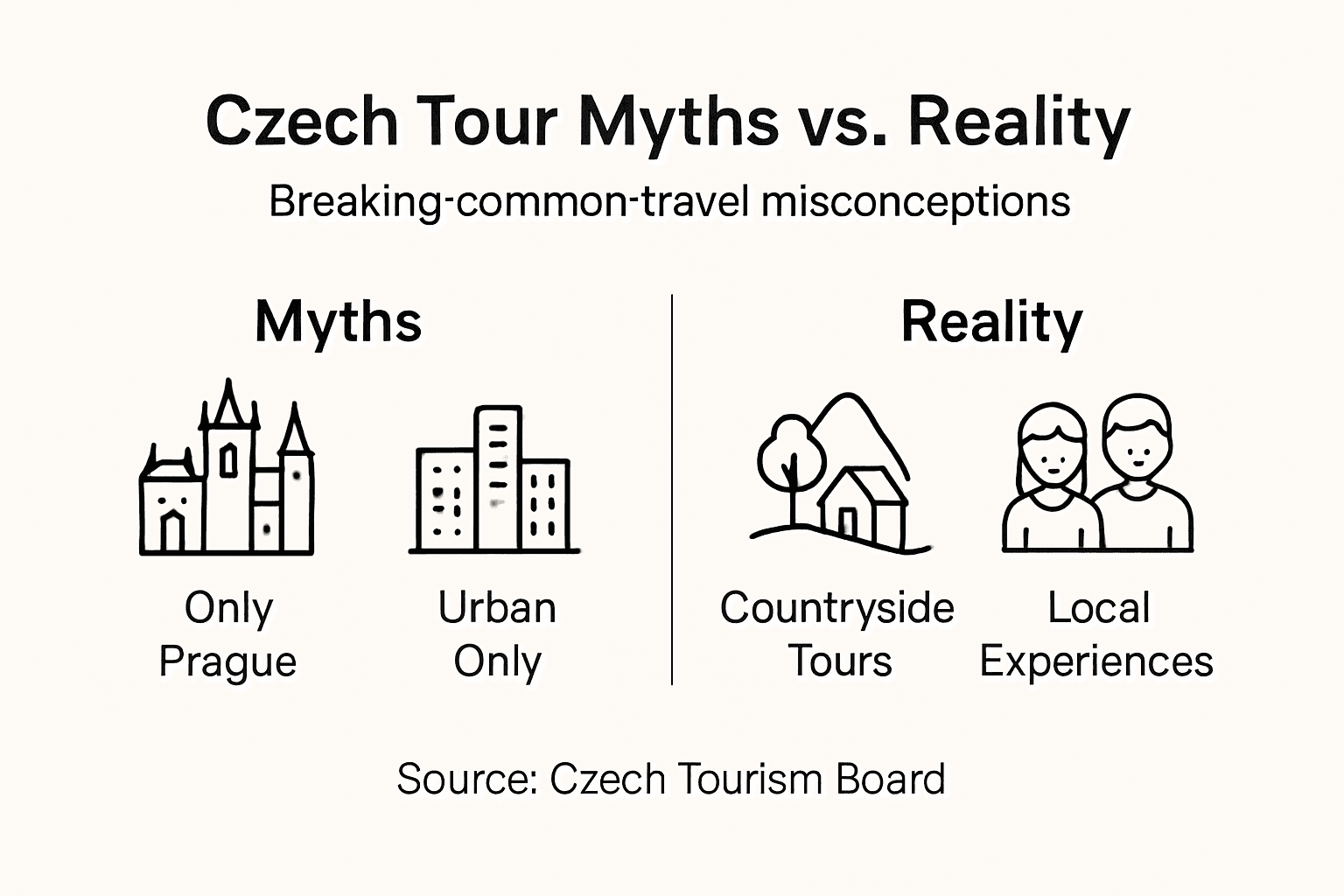 Czech Tour Myths vs. Reality

Breaking-common-travel misconceptions

Myths

Only Prague

Urban Only

Reality

Countryside Tours

Local Experiences

Source: Czech Tourism Board