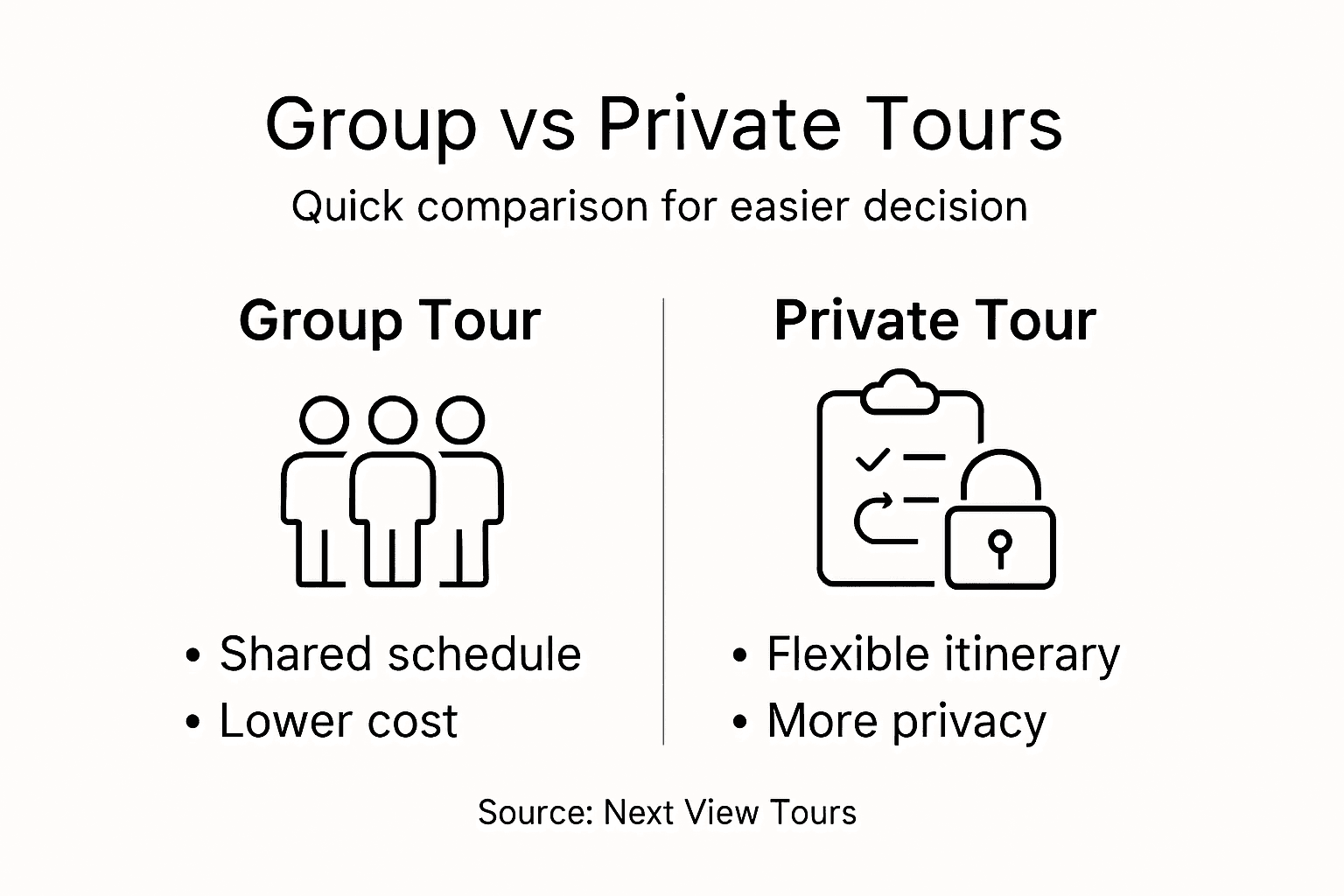 Group vs Private Tours

Quick comparison for easier decision

Group Tour

• Shared schedule
• Lower cost

Private Tour

• Flexible itinerary
• More privacy

Source: Next View Tours