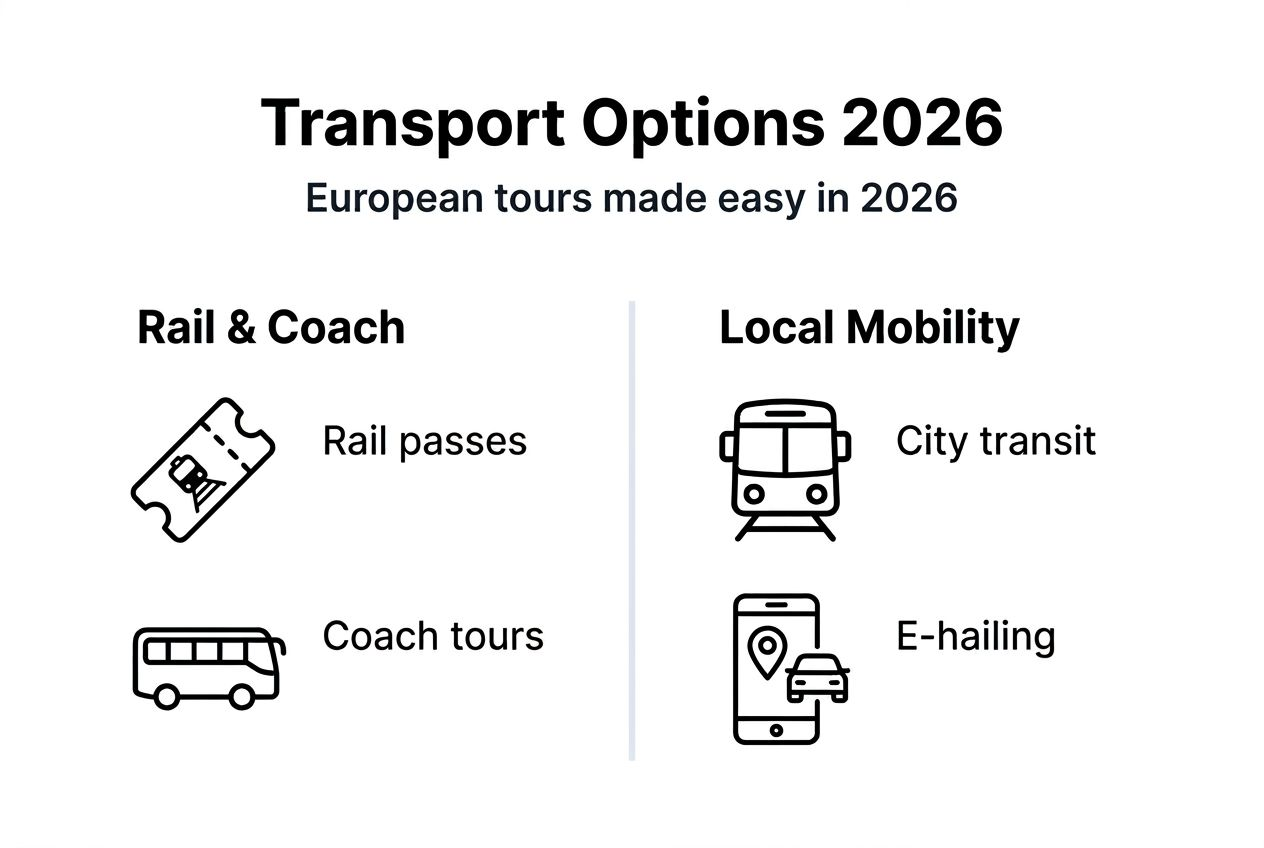 Transport Options 2026

European tours made easy in 2026

Rail & Coach

Rail passes

Coach tours

Local Mobility

City transit

E-hailing