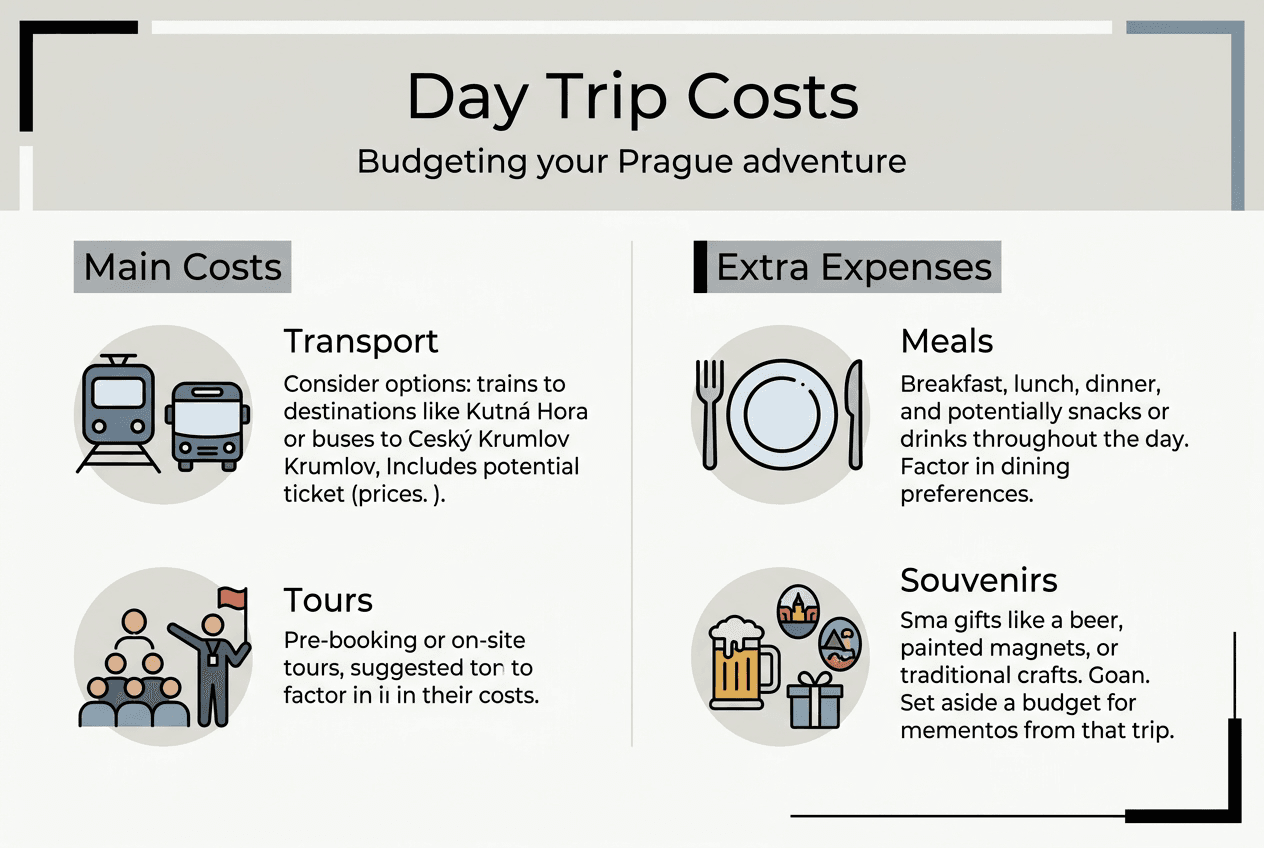 Day Trip Costs

Budgeting your Prague adventure

Main Costs

Transport

Consider options: trains to destinations like Kutná Hora or buses to Ceský Krumlov Krumlov, Includes potential ticket (prices. ).

Tours

Pre-booking or on-site tours, suggested ton to factor in ii in their costs.

Extra Expenses

Meals

Breakfast, lunch, dinner, and potentially snacks or drinks throughout the day. Factor in dining preferences.

Souvenirs

Sma gifts like a beer, painted magnets, or traditional crafts. Goan. Set aside a budget for mementos from that trip.