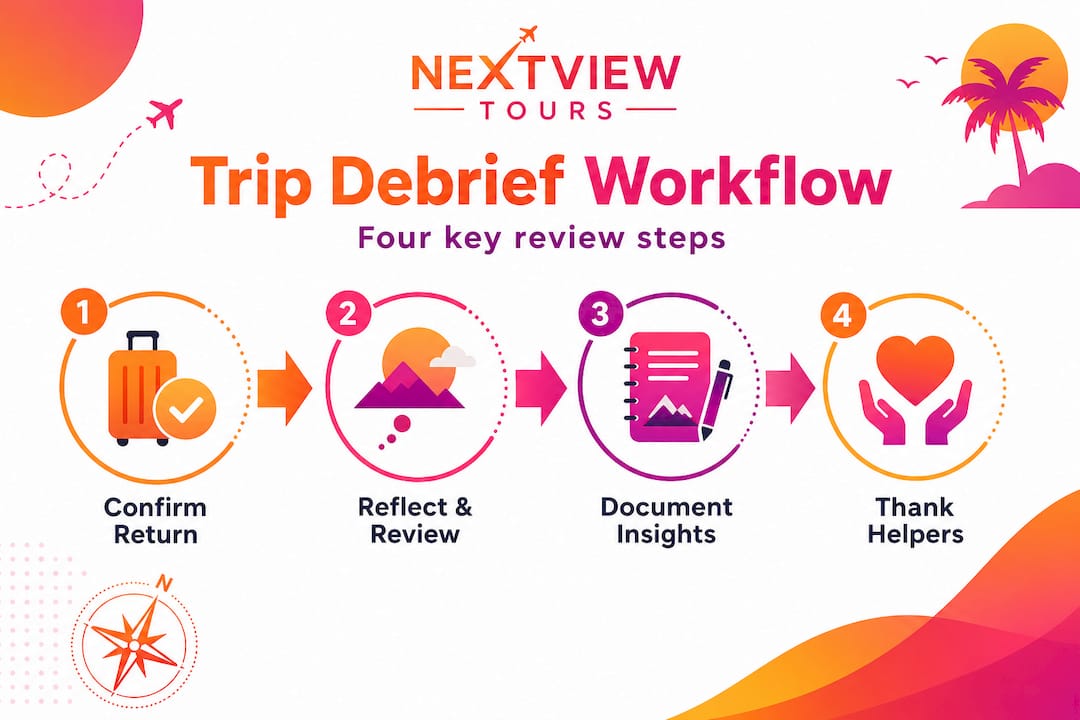 NEXTVIEW
TOURS

Trip Debrief Workflow

Four key review steps

1
Confirm Return

2
Reflect & Review

3
Document Insights

4
Thank Helpers

N