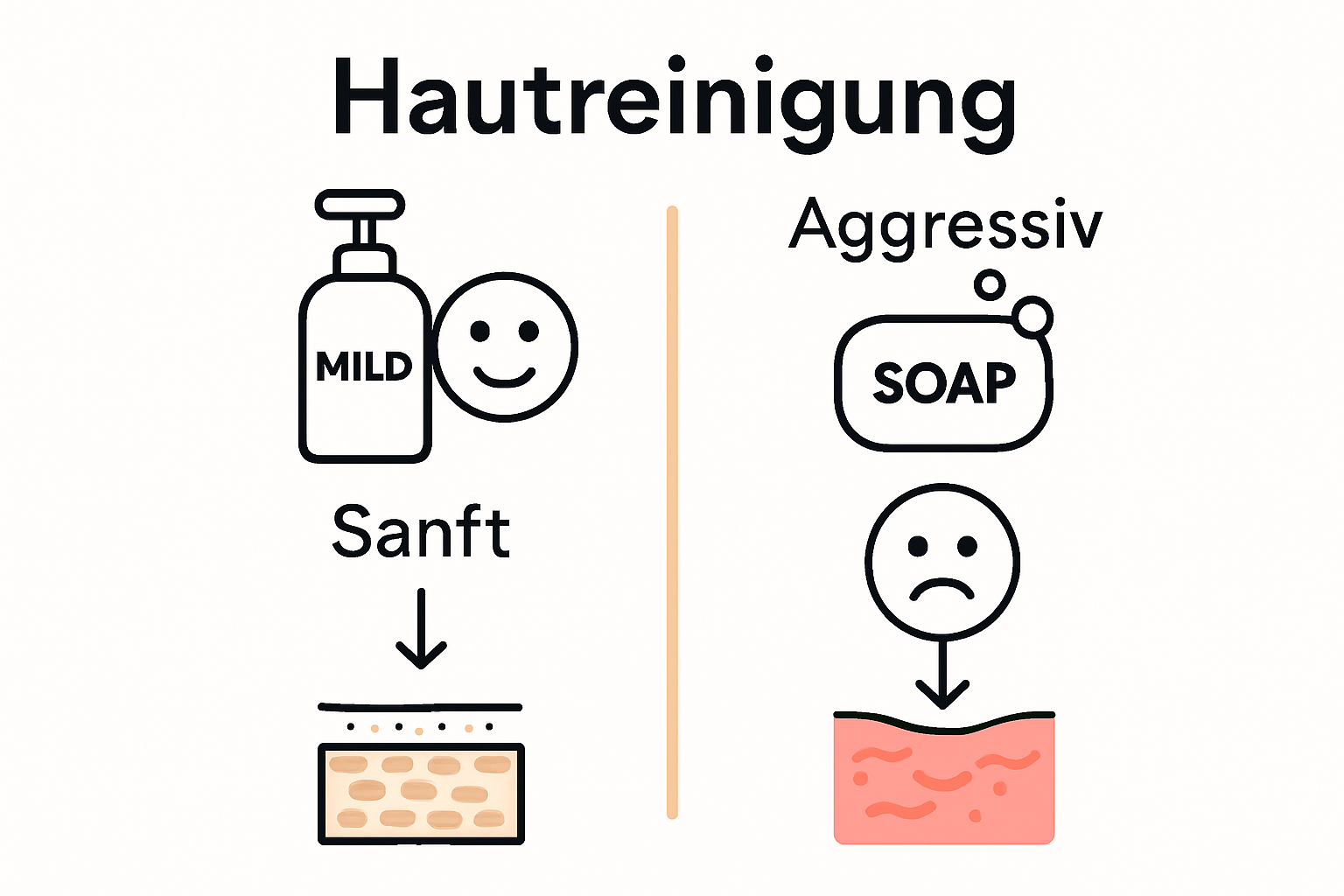 Hautreinigung

MILD

Sanft

Aggressiv

SOAP