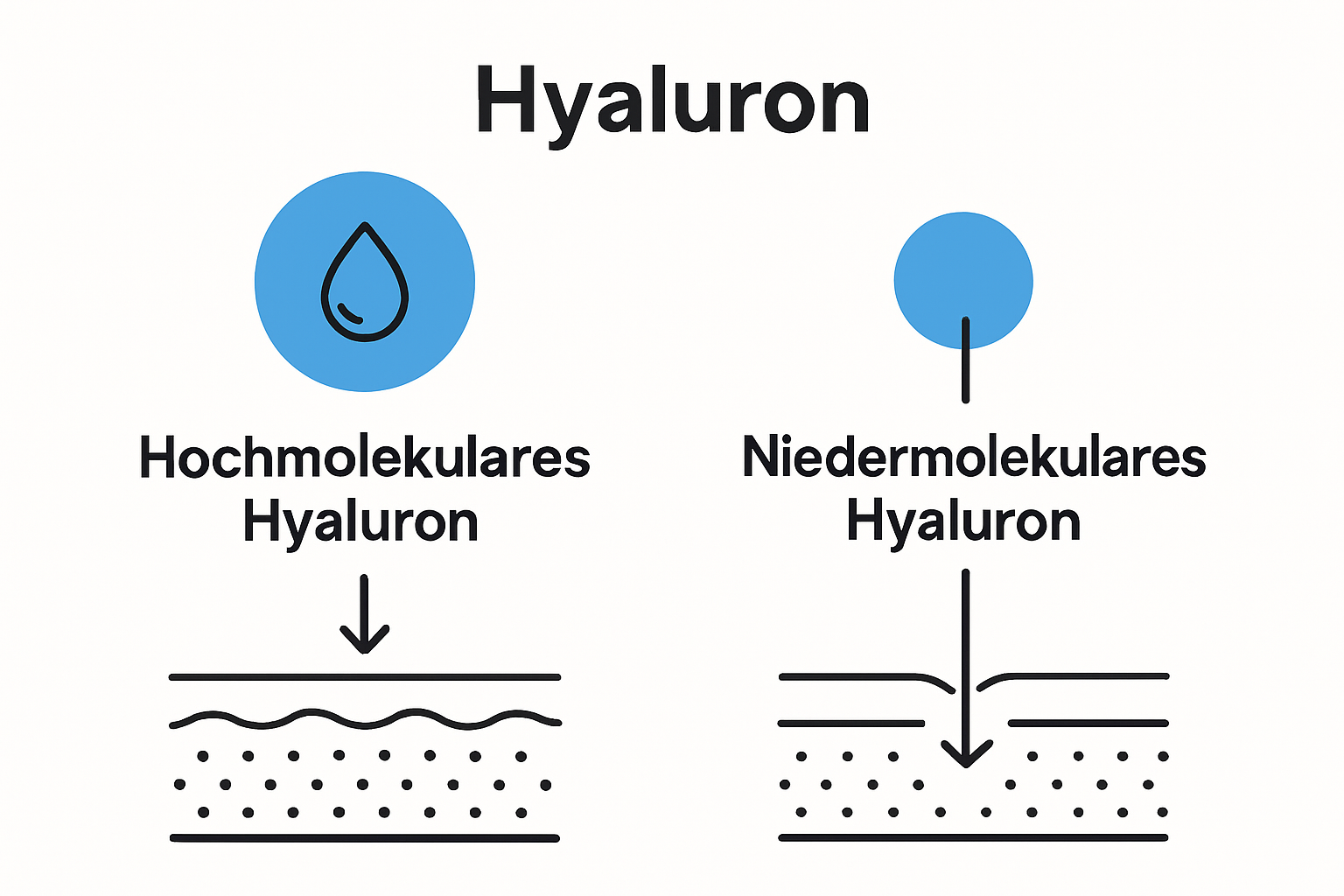 Hyaluron

Hochmolekulares Hyaluron

Niedermolekulares Hyaluron