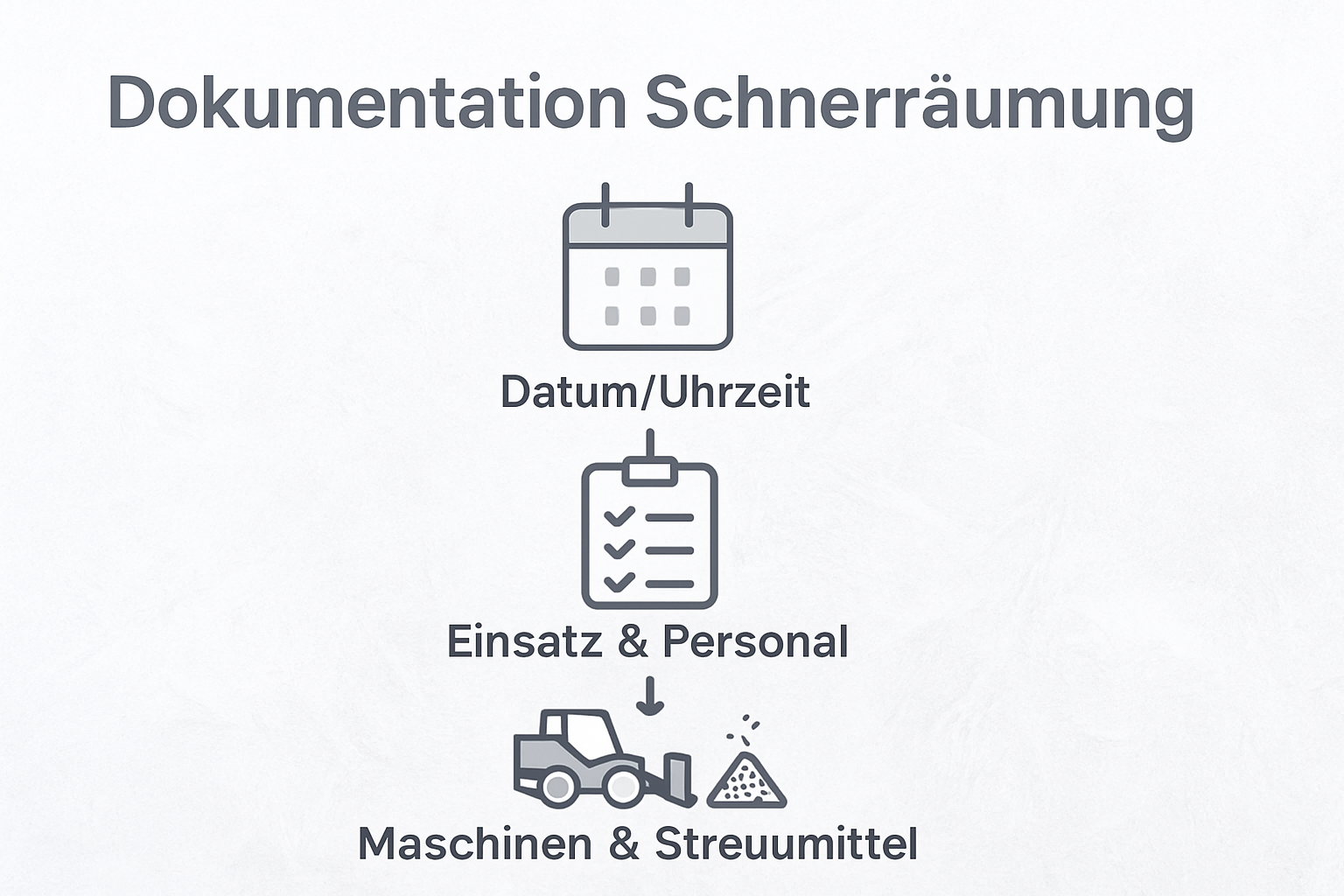 Dokumentation Schnerräumung

Datum/Uhrzeit

Einsatz & Personal

Maschinen & Streuumittel