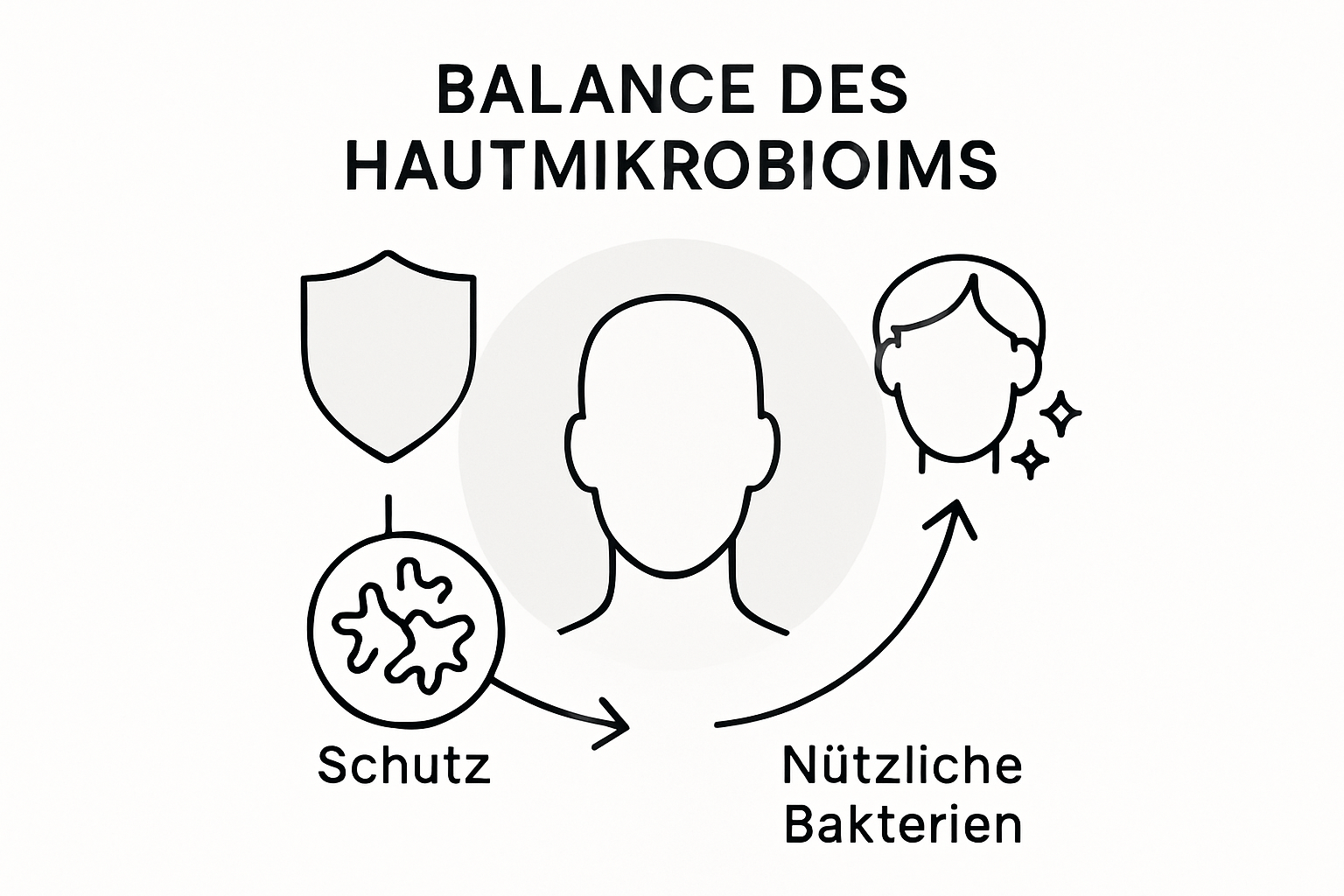 BALANCE DES HAUTMIKROBIOIMS

Schutz

Nützliche Bakterien