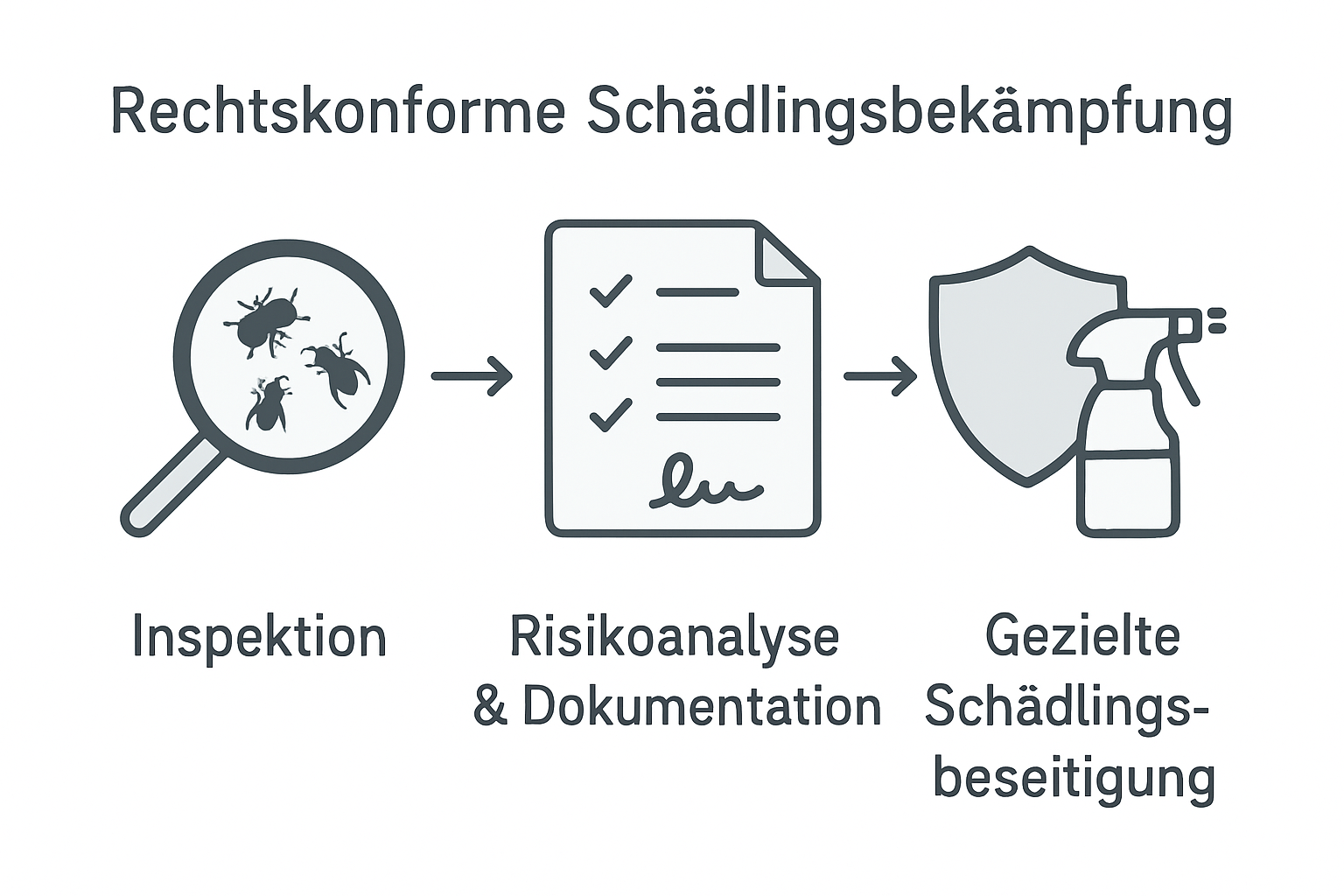 Rechtskonforme Schädlingsbekämpfung

Inspektion

Risikoanalyse & Dokumentation

Gezielte Schädlingsbeseitigung