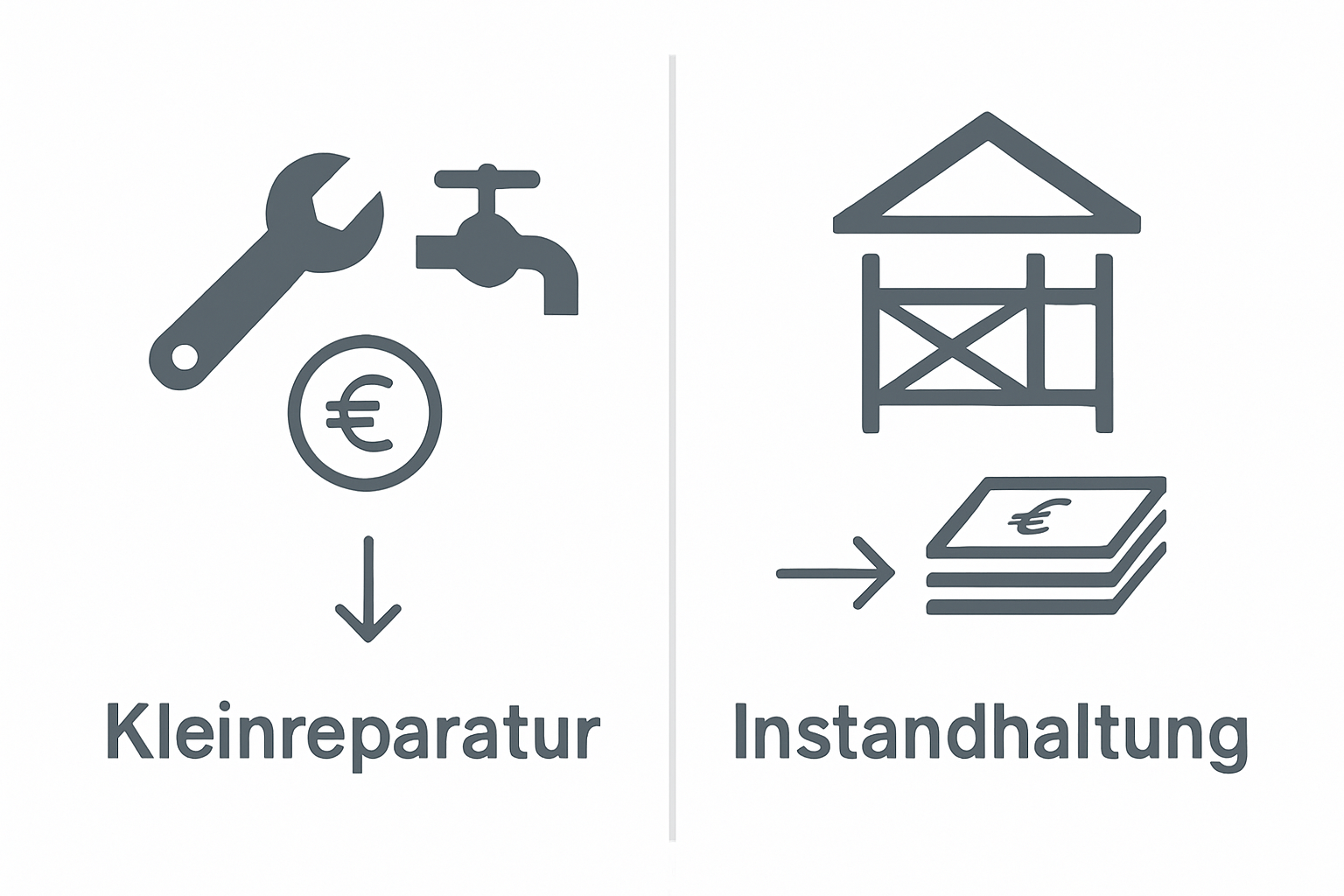 €

Kleinreparatur

€

Instandhaltung