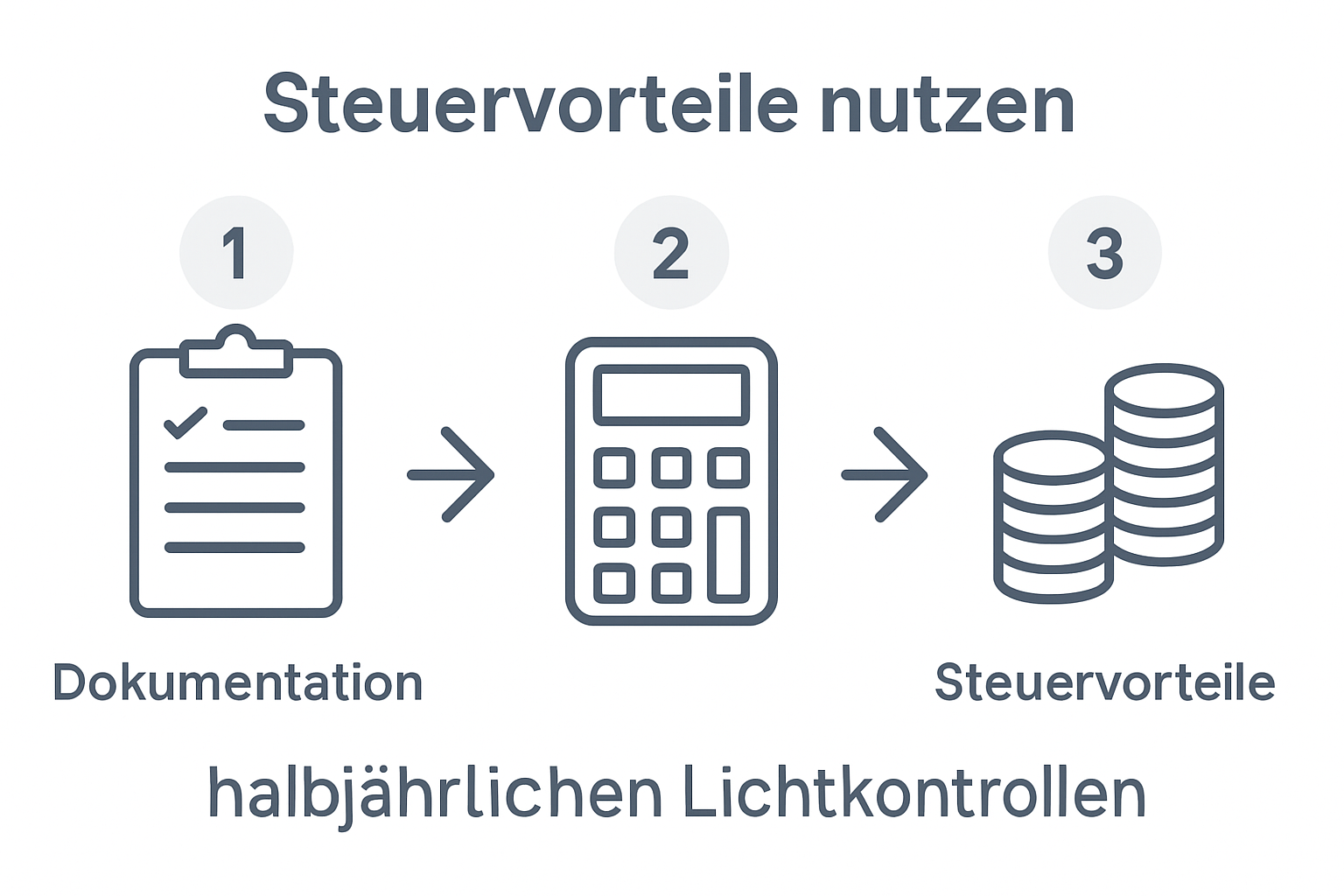 Steuervorteile nutzen

1

2

3

Dokumentation

Steuervorteile

halbjährlichen Lichtkontrollen