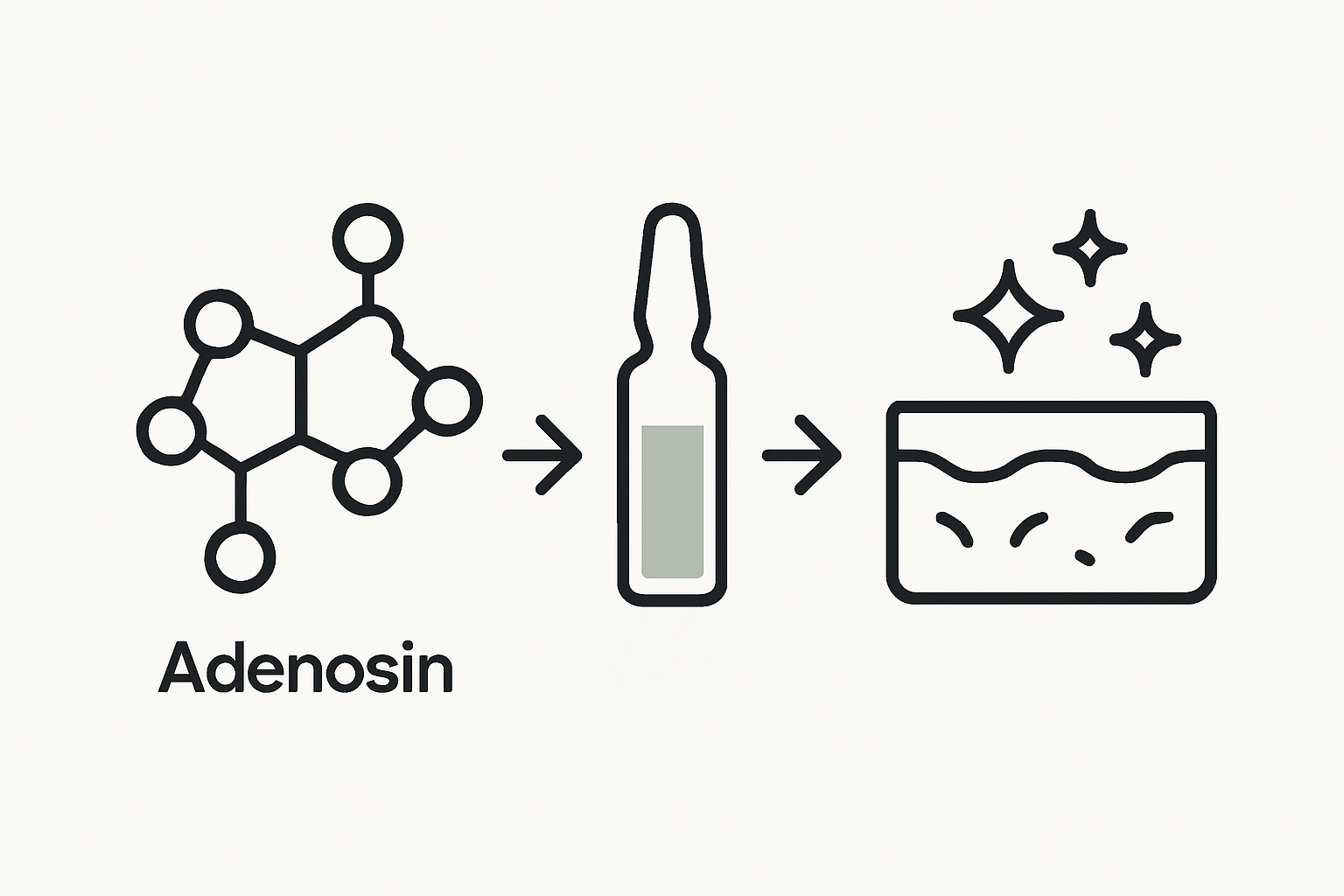 Adenosin