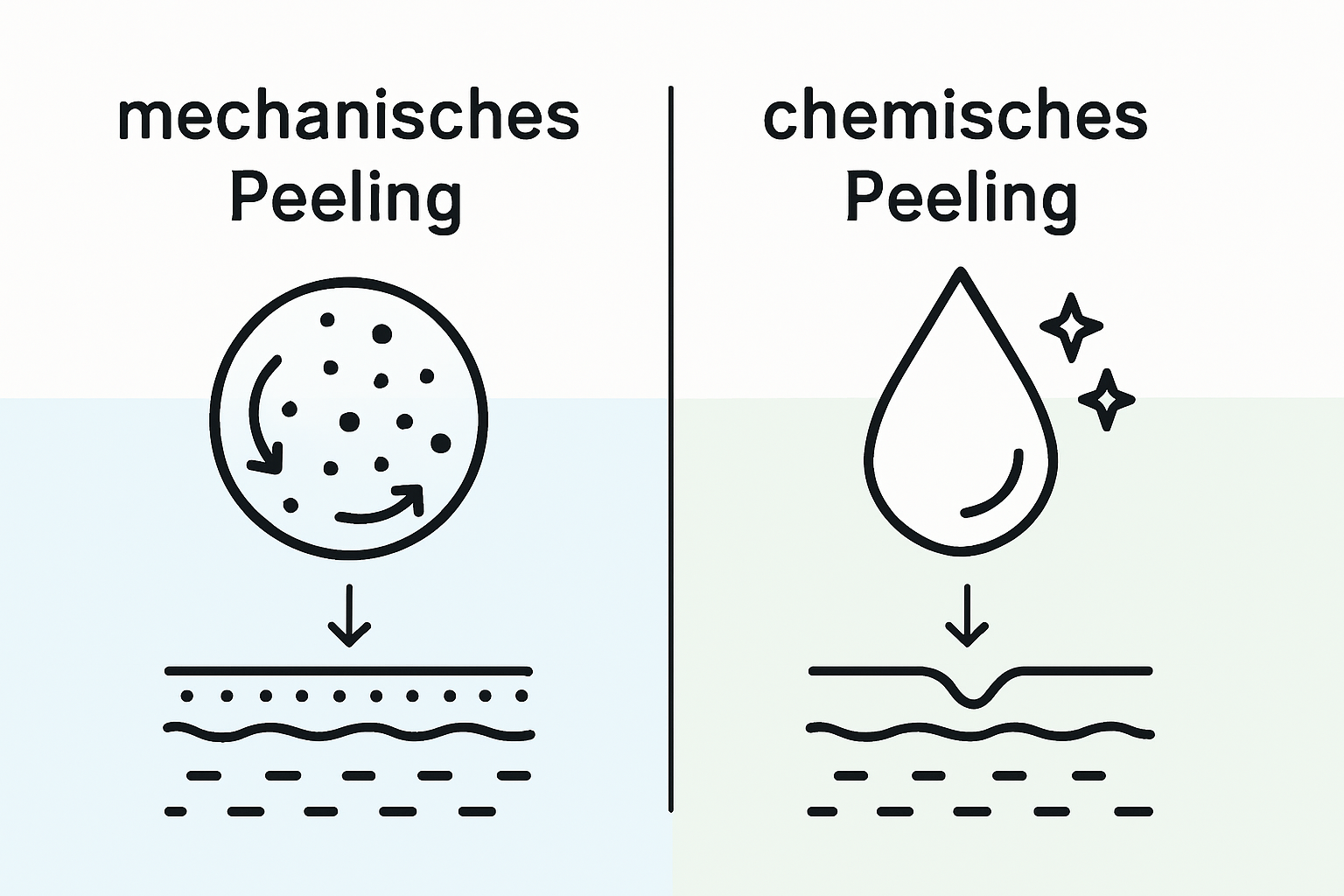 mechanisches Peeling

chemisches Peeling