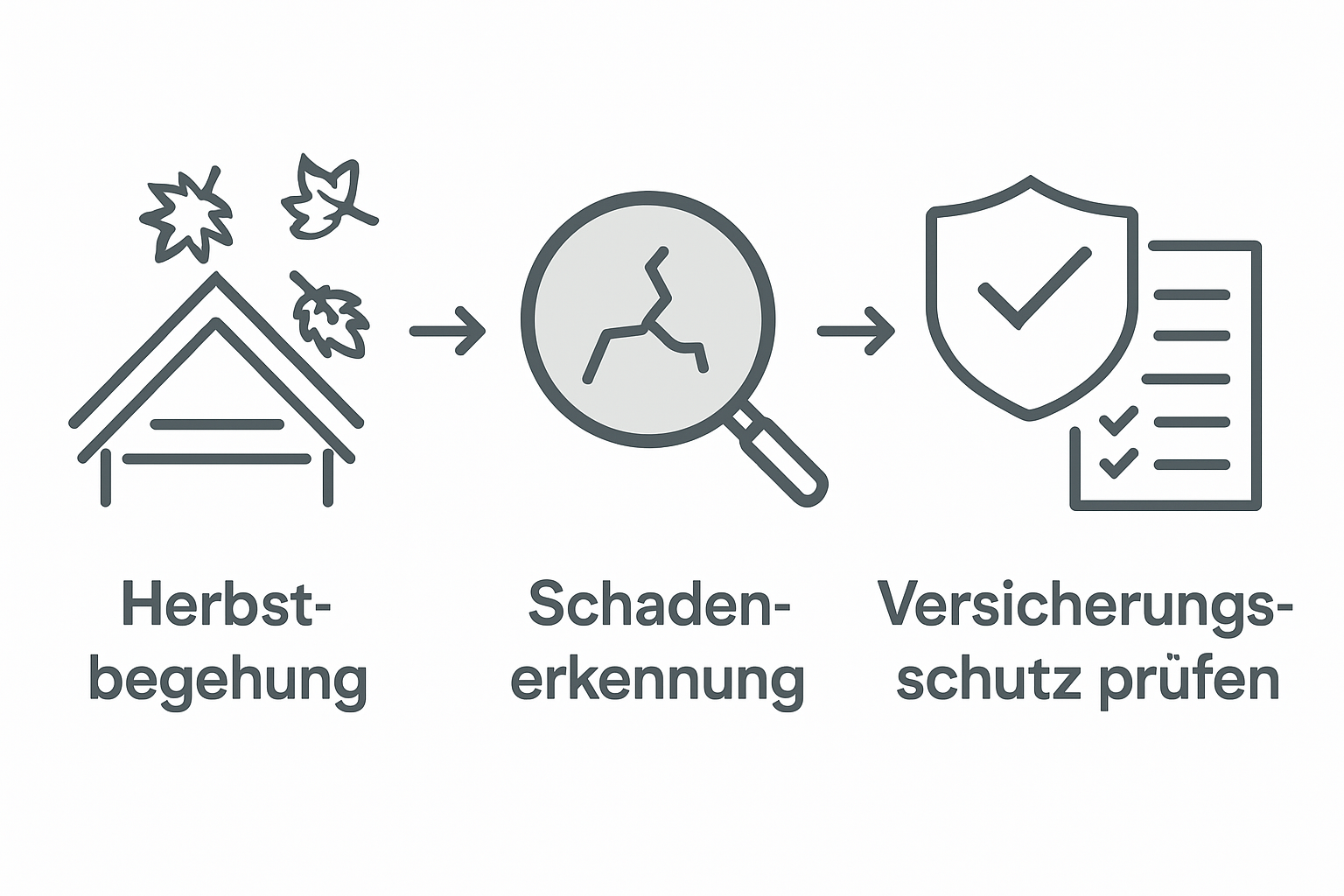 Herbstbegehung

Schadenerkennung

Versicherungsschutz prüfen