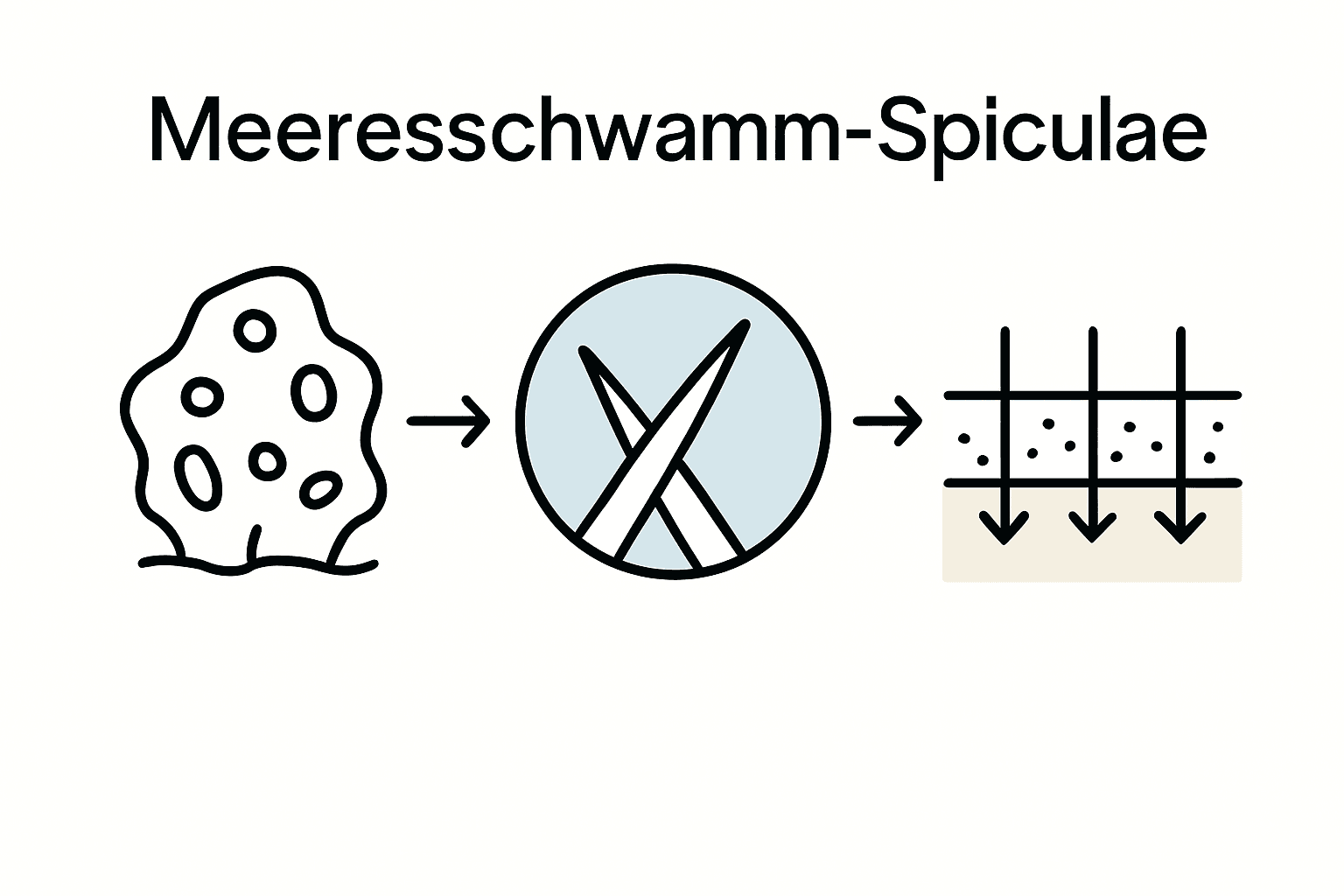 Meeresschwamm-Spiculae