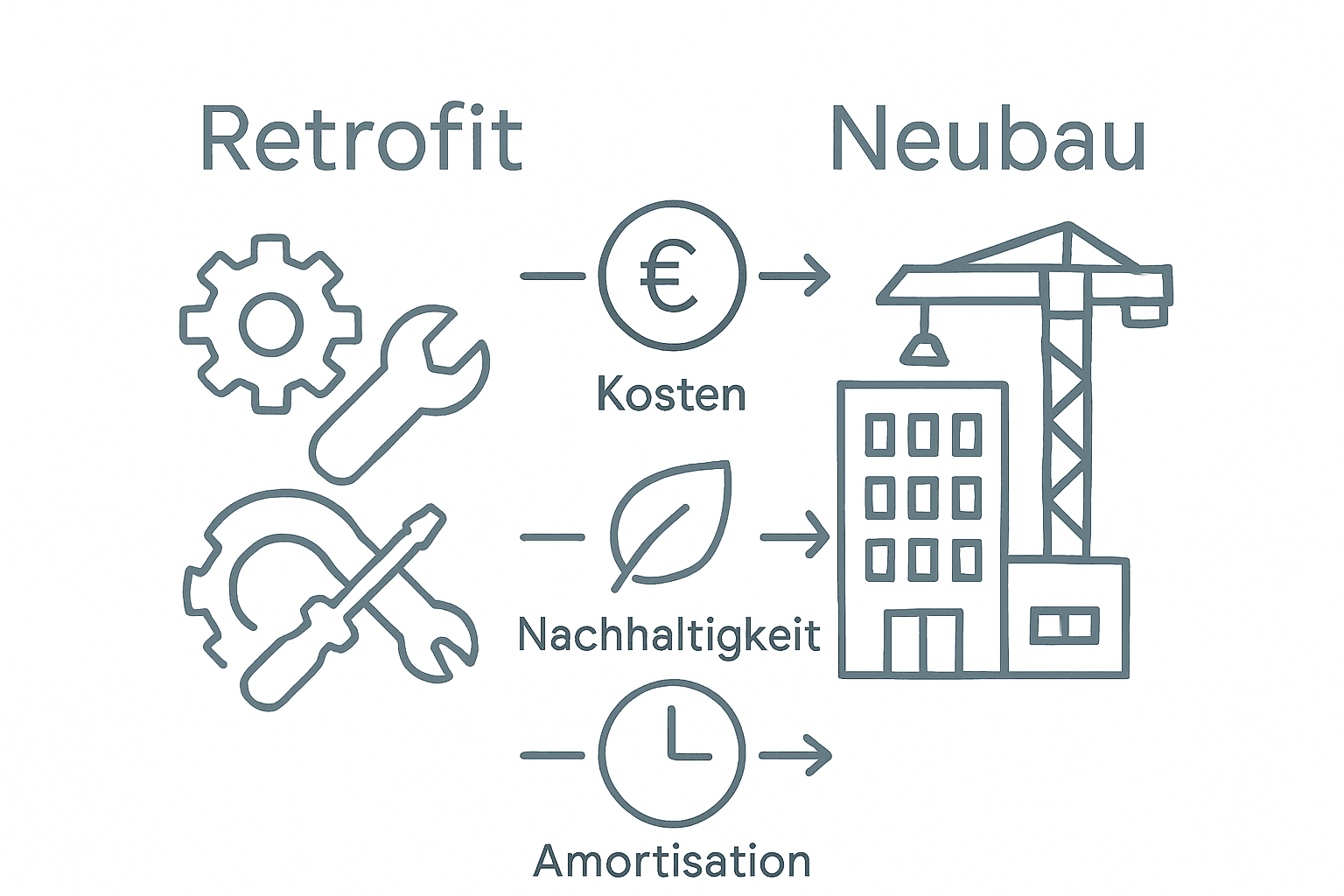 Retrofit

Neubau

€

Kosten

Nachhaltigkeit

Amortisation