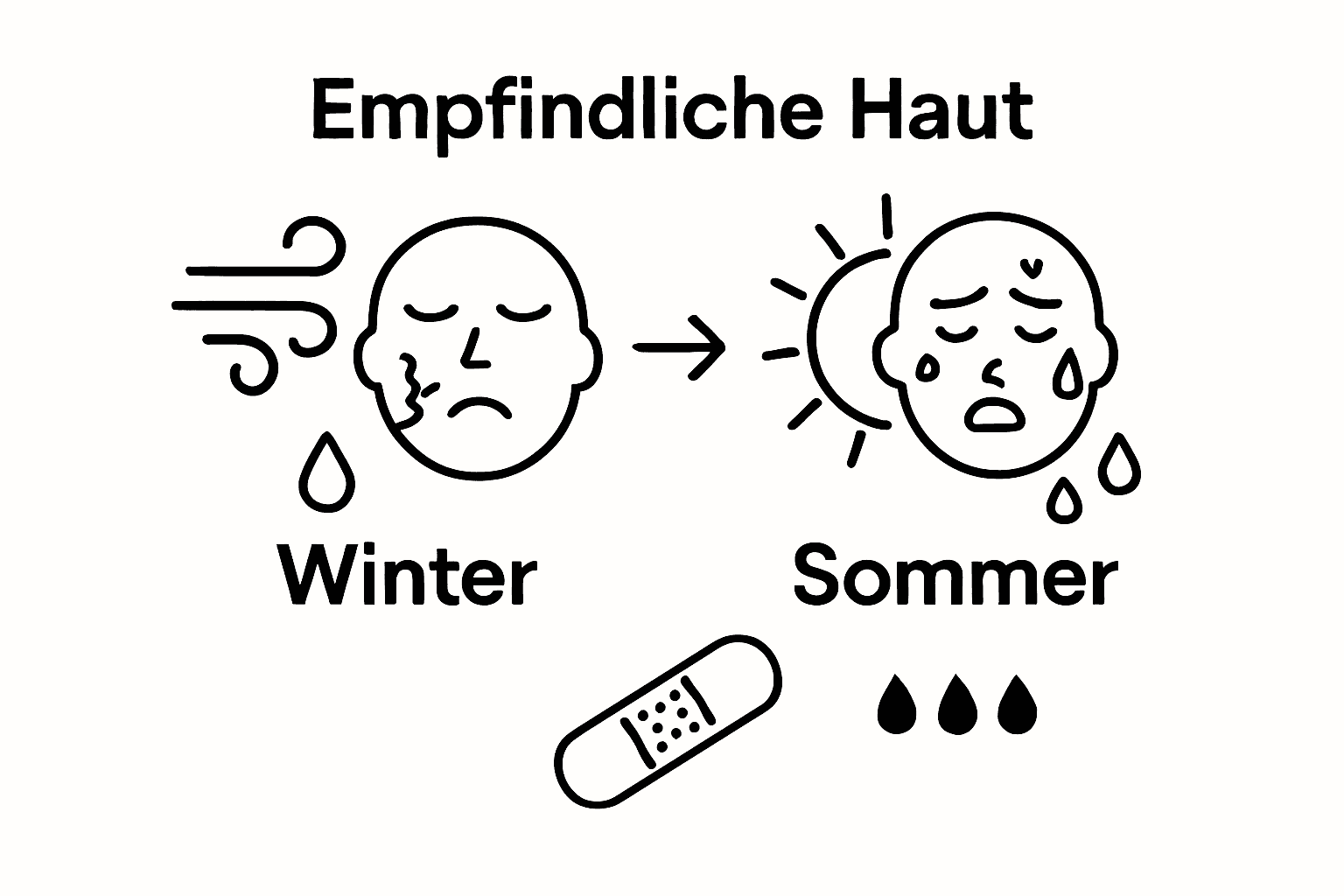 Empfindliche Haut

Winter

Sommer