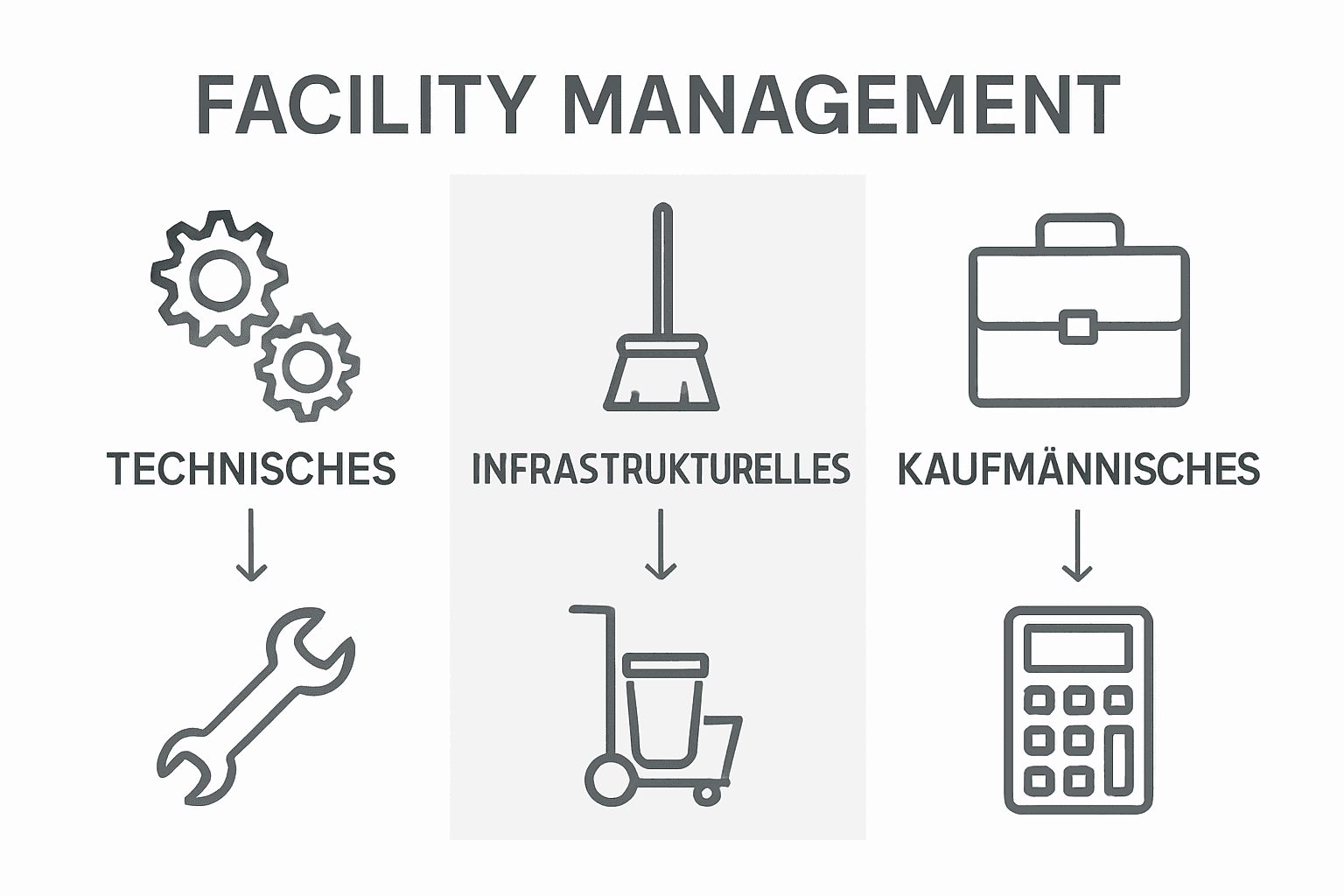 FACILITY MANAGEMENT

TECHNISCHES

INFRASTRUKTURELLES

KAUFMÄNNISCHES