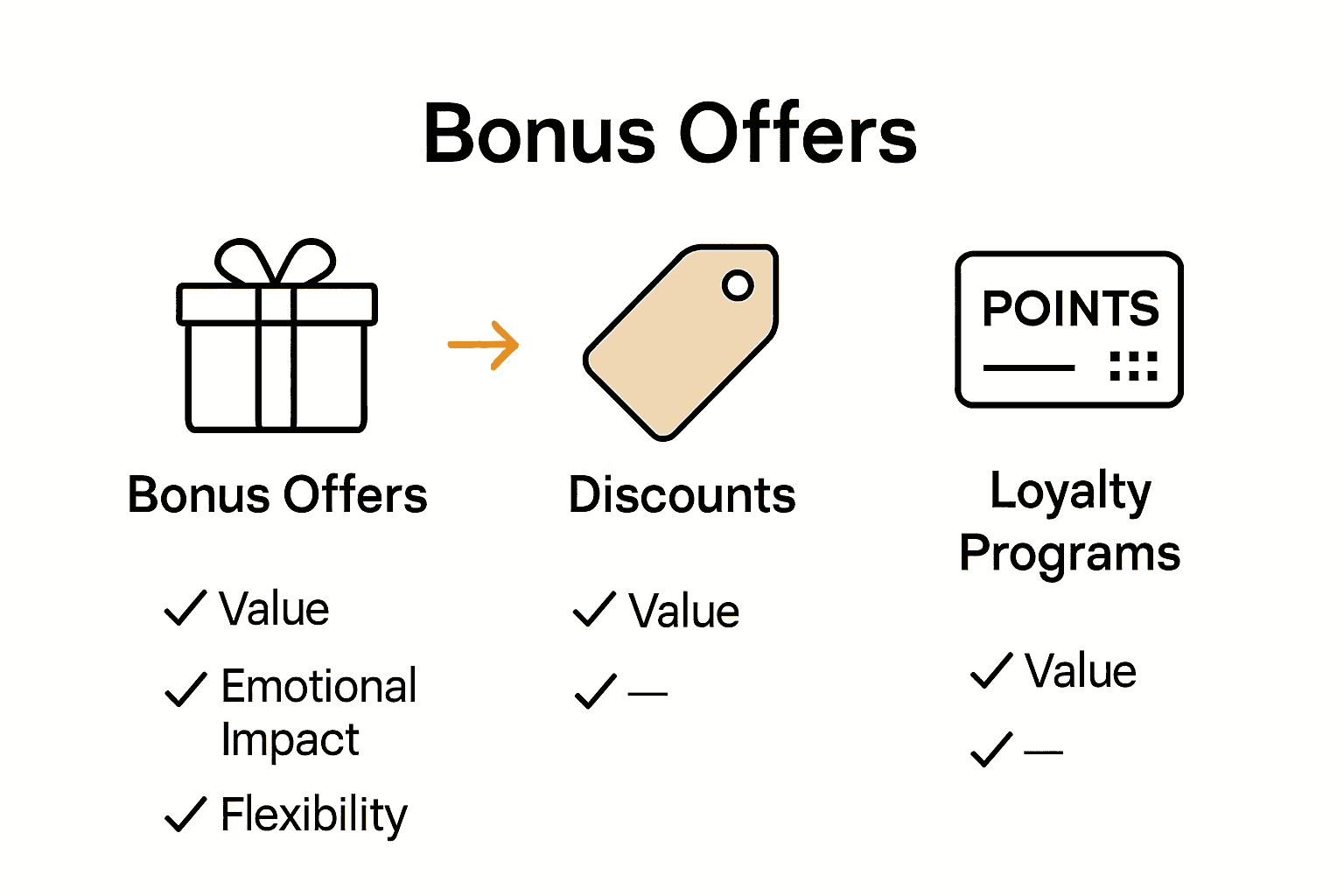 Bonus Offers

Bonus Offers

✓ Value

✓ Emotional Impact

✓ Flexibility

Discounts

✓ Value

✓ —

POINTS

Loyalty Programs

✓ Value

✓ —