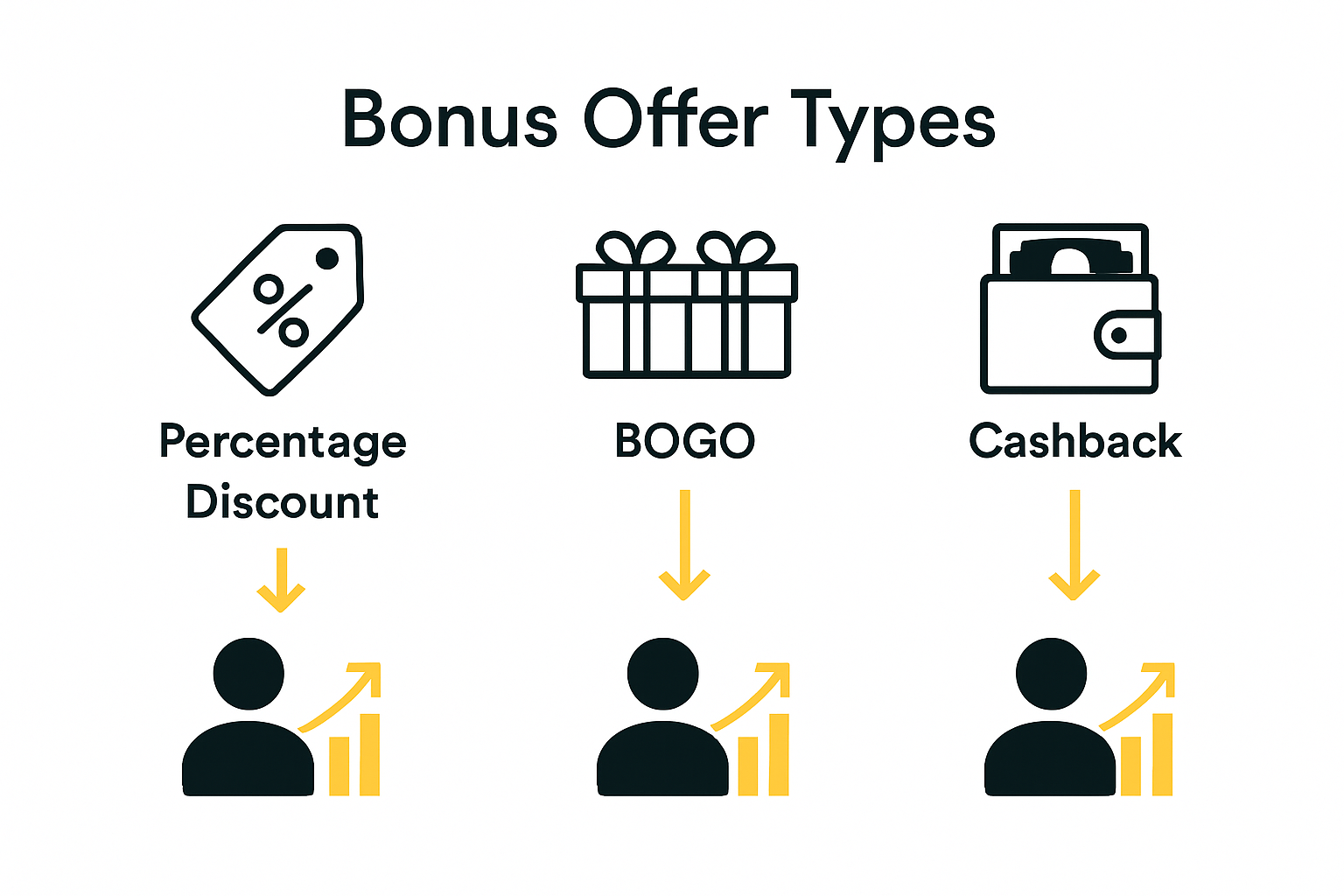 Bonus Offer Types

%

Percentage Discount

BOGO

Cashback