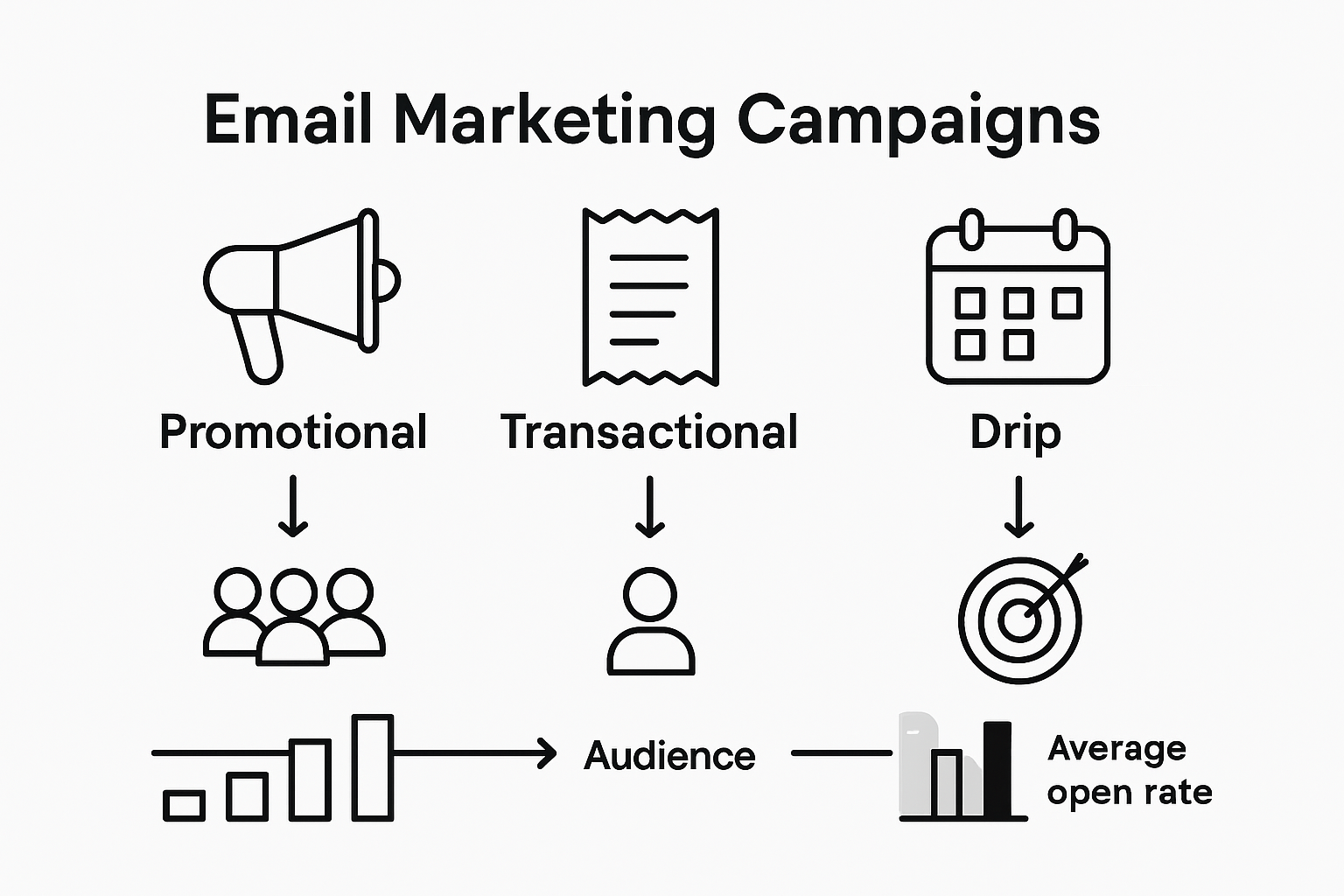 Email Marketing Campaigns

Promotional

Transactional

Drip

Audience

Average open rate