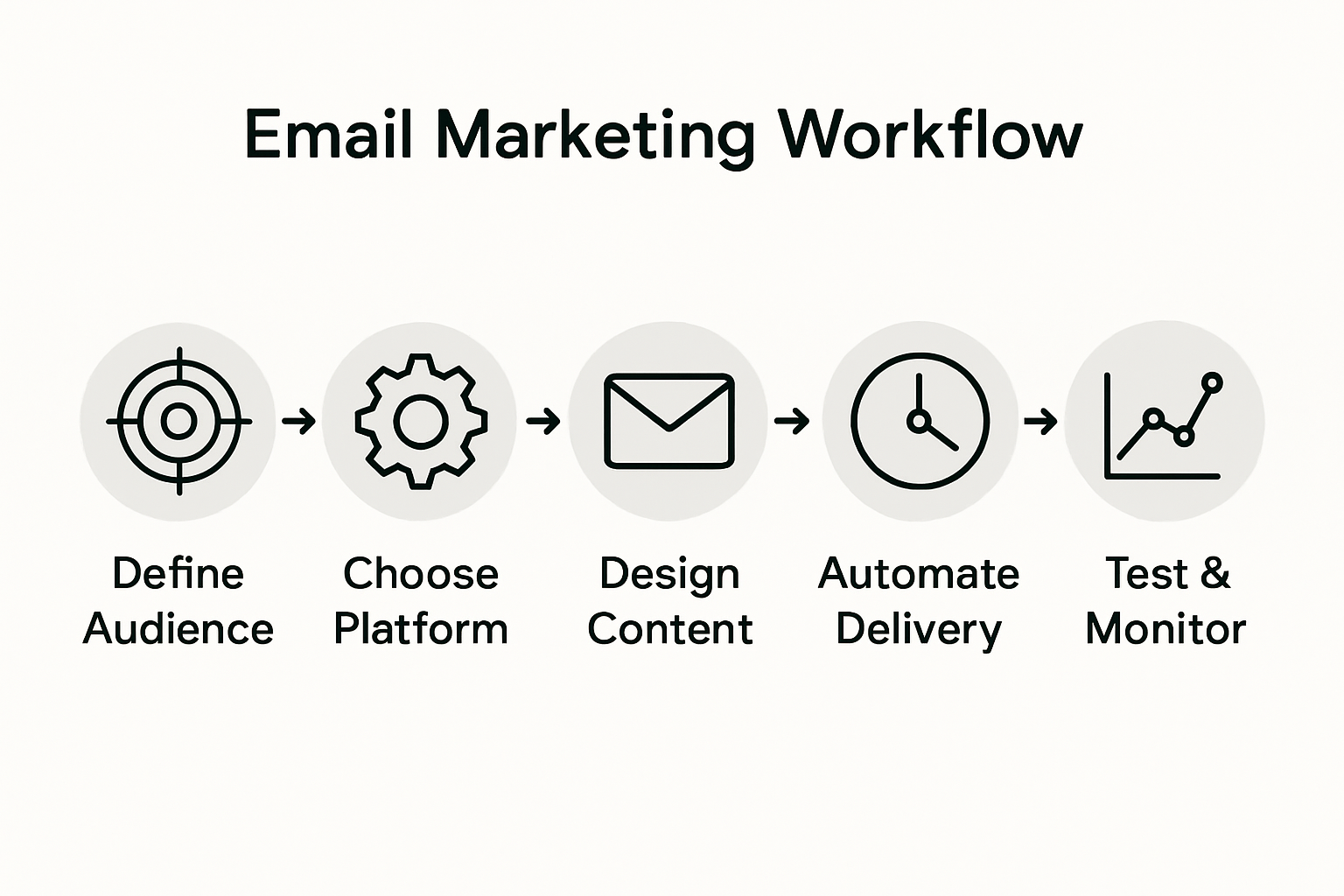 Email Marketing Workflow

Define Audience

Choose Platform

Design Content

Automate Delivery

Test & Monitor