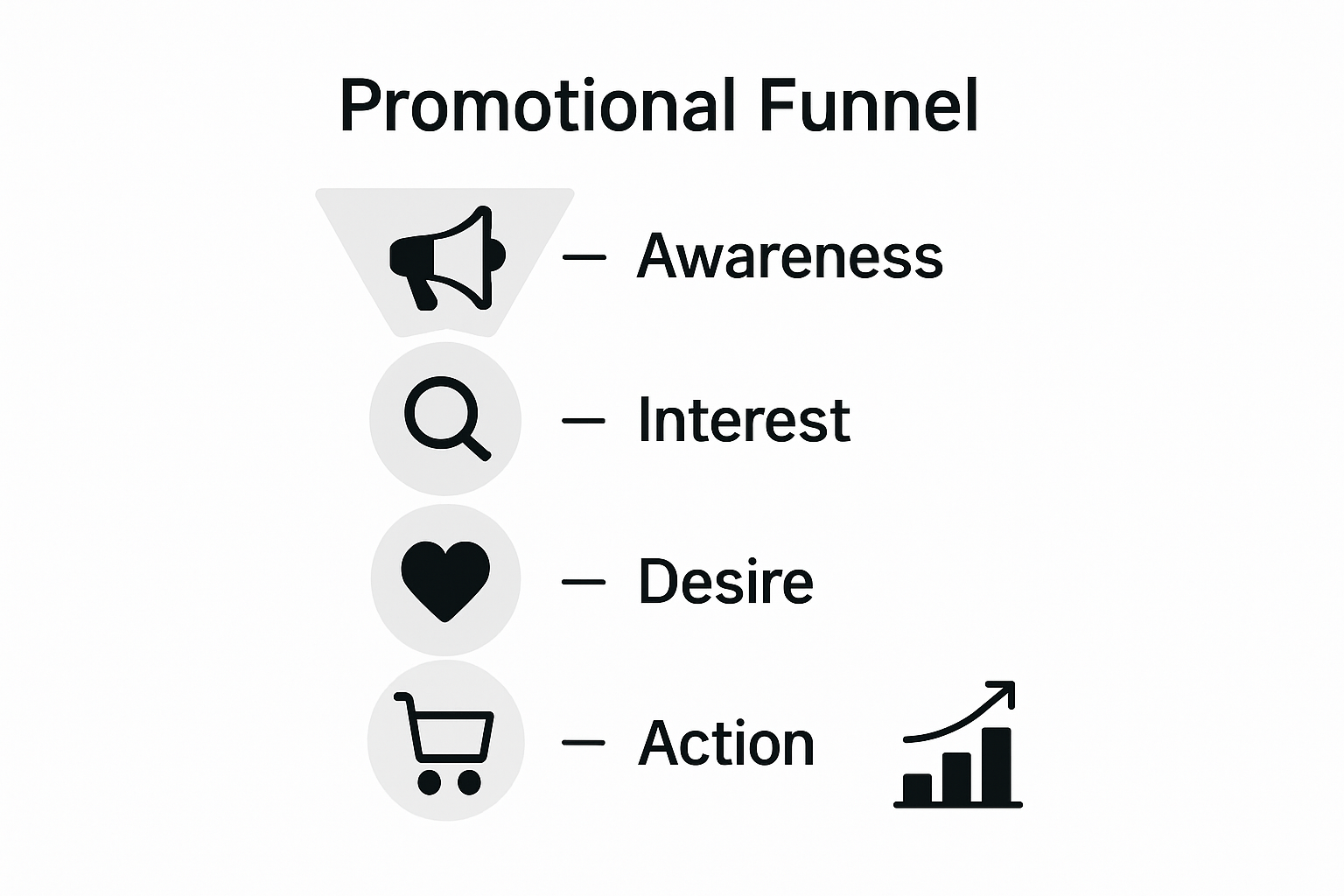 Promotional Funnel

— Awareness

— Interest

— Desire

— Action