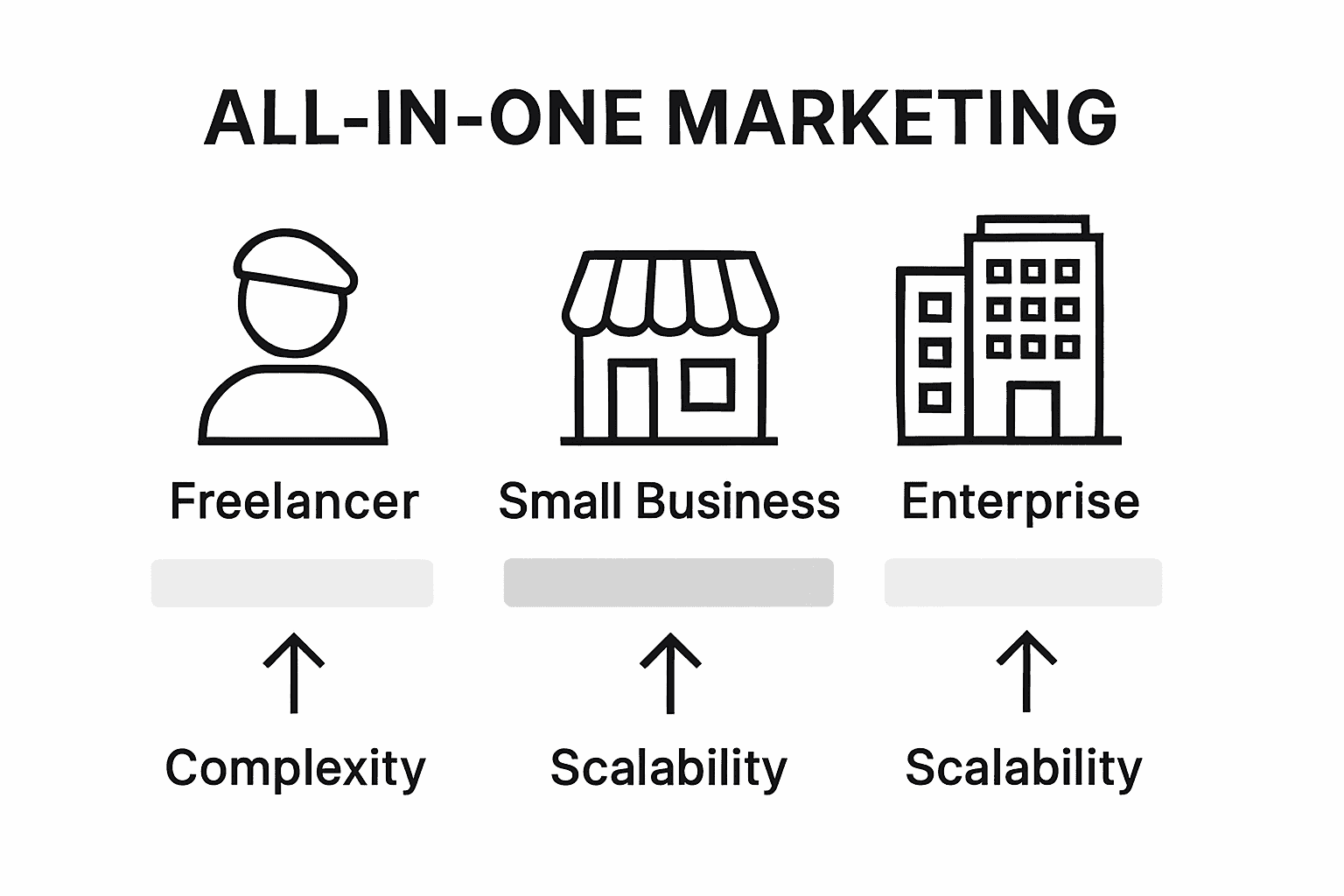 ALL-IN-ONE MARKETING

Freelancer

Small Business

Enterprise

Complexity

Scalability

Scalability