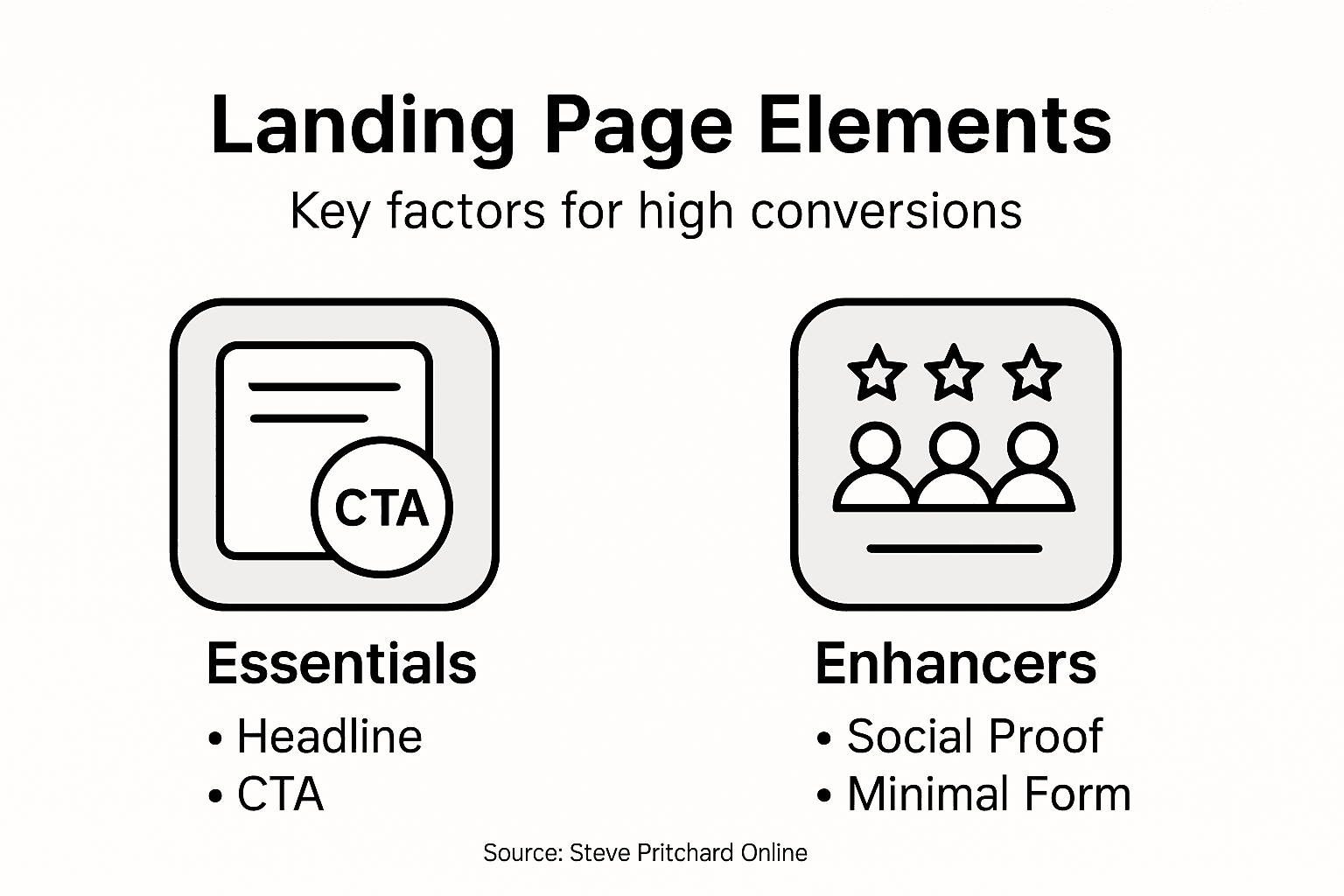 Landing Page Elements

Key factors for high conversions

CTA

Essentials
• Headline
• CTA

Enhancers
• Social Proof
• Minimal Form

Source: Steve Pritchard Online