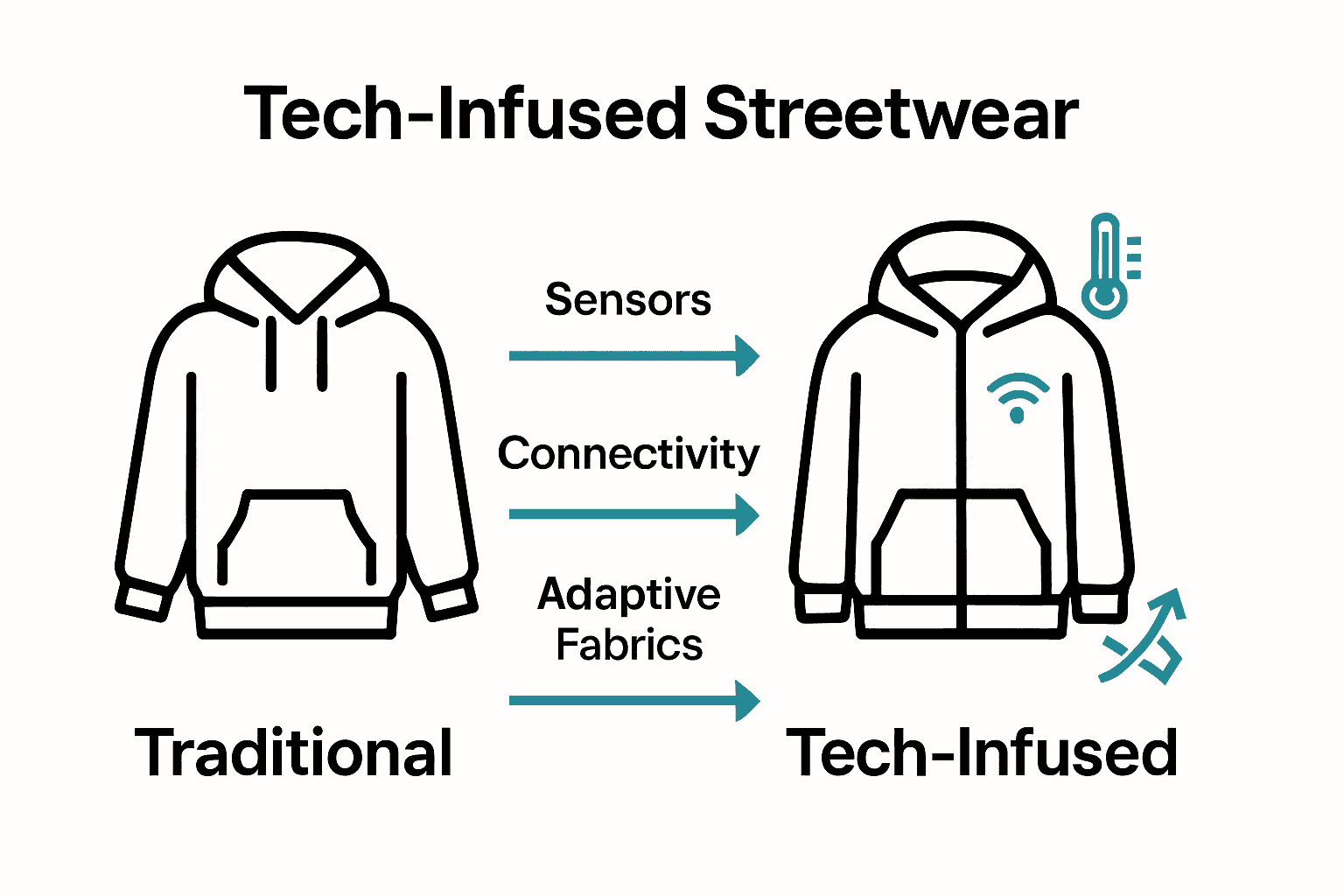 Tech-Infused Streetwear

Sensors

Connectivity

Adaptive Fabrics

Traditional

Tech-Infused