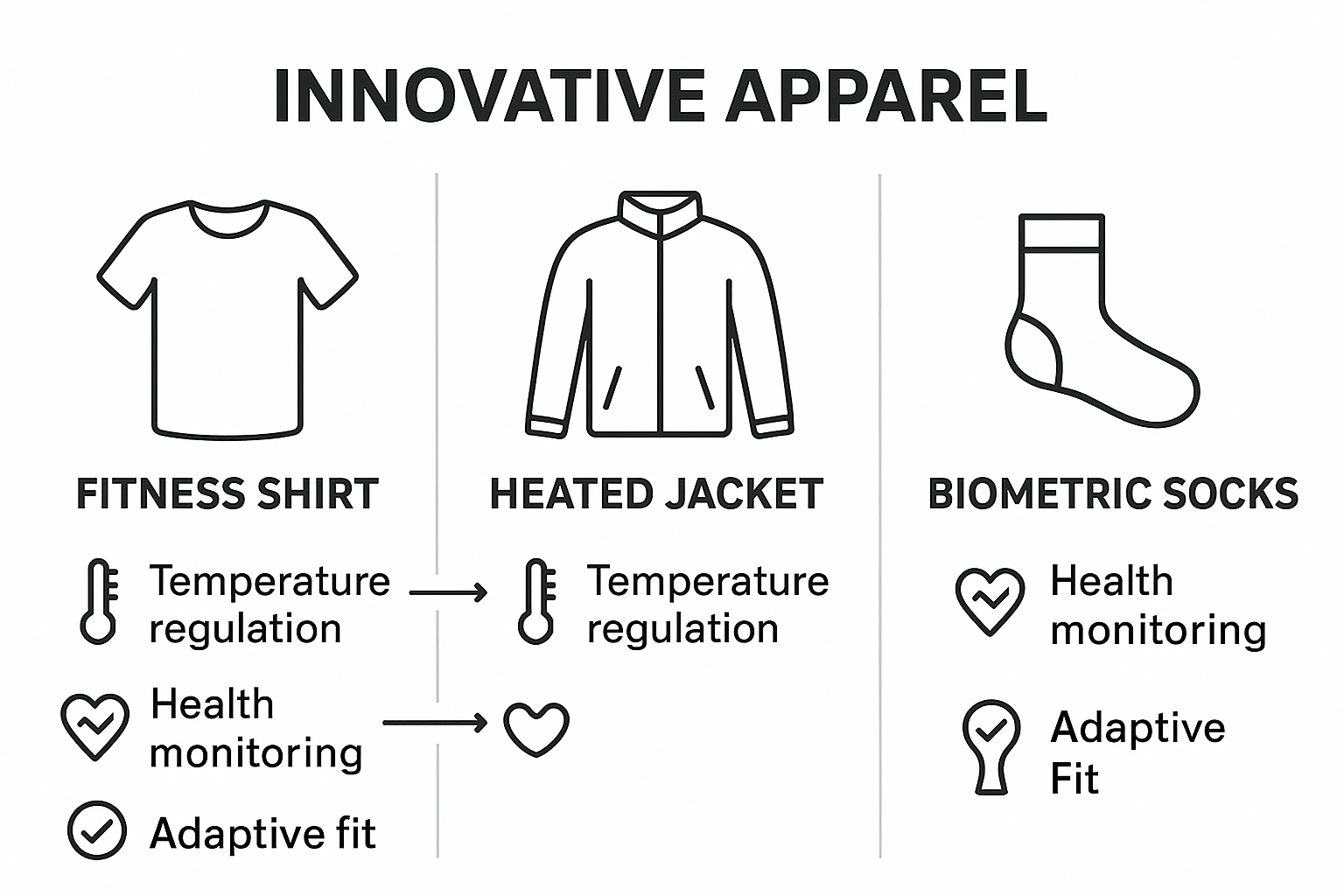 INNOVATIVE APPAREL

FITNESS SHIRT

Temperature regulation

Health monitoring

Adaptive fit

HEATED JACKET

Temperature regulation

BIOMETRIC SOCKS

Health monitoring

Adaptive Fit