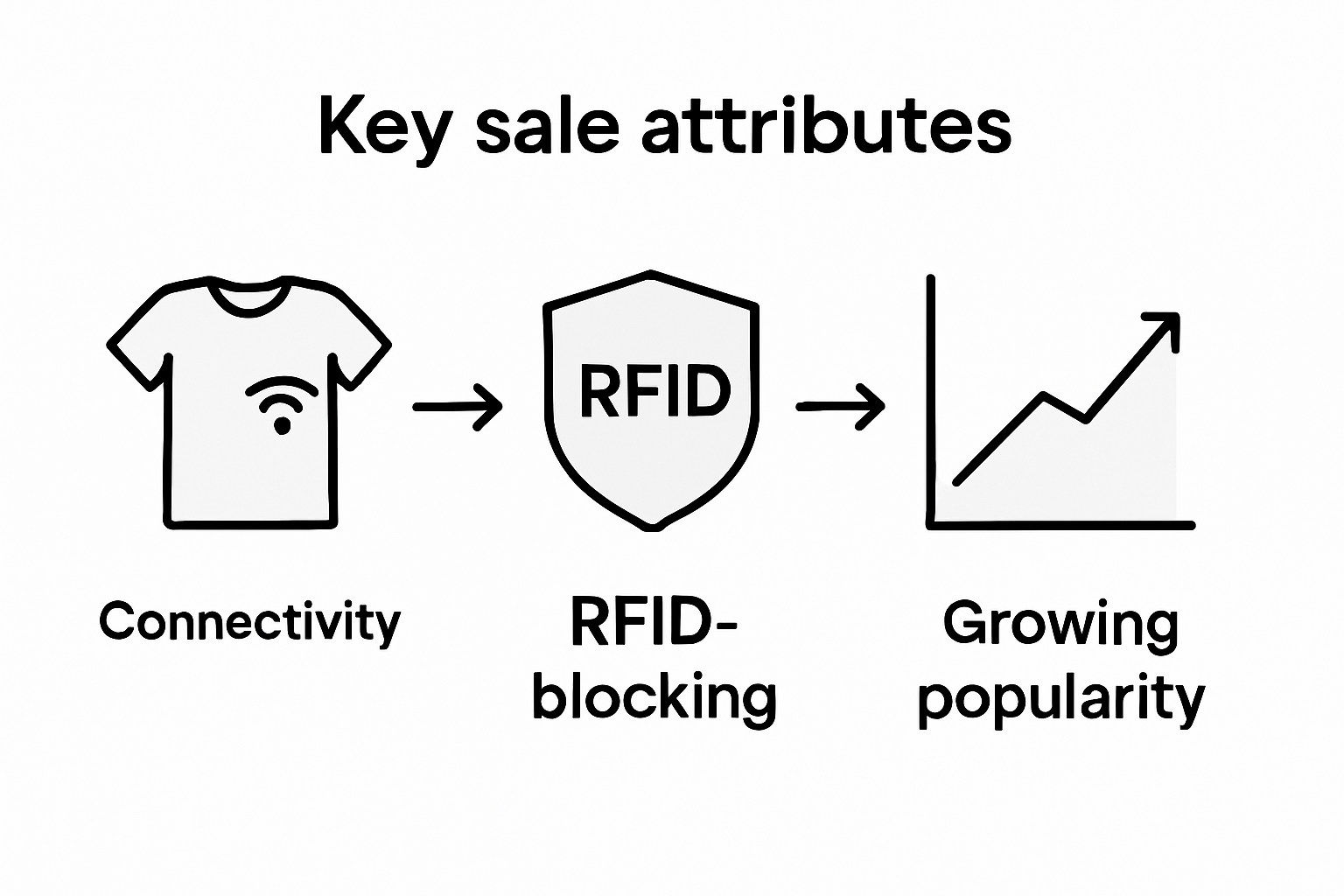 Key sale attributes

RFID

Connectivity

RFID-blocking

Growing popularity