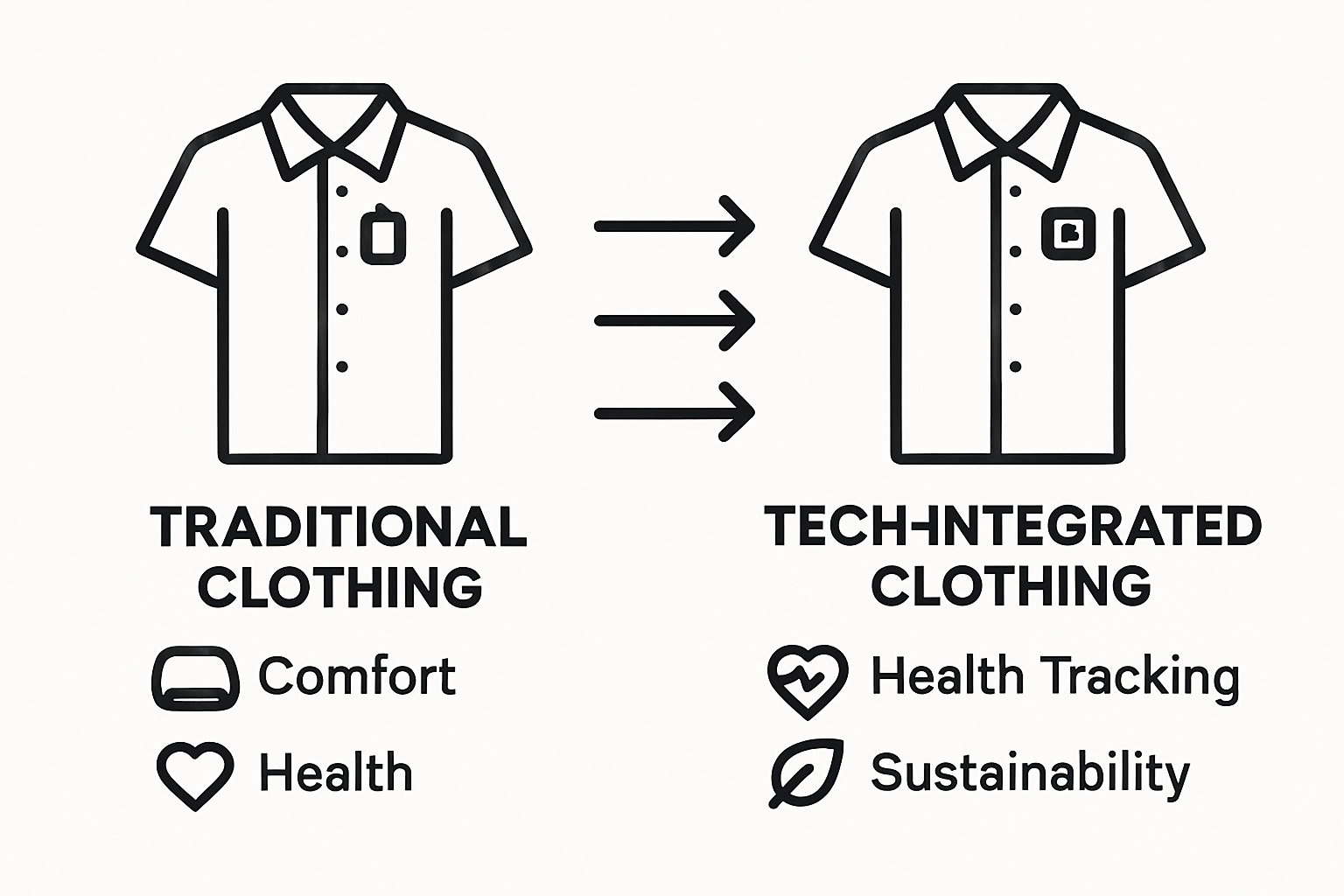 TRADITIONAL CLOTHING

Comfort

Health

TECH-INTEGRATED CLOTHING

Health Tracking

Sustainability