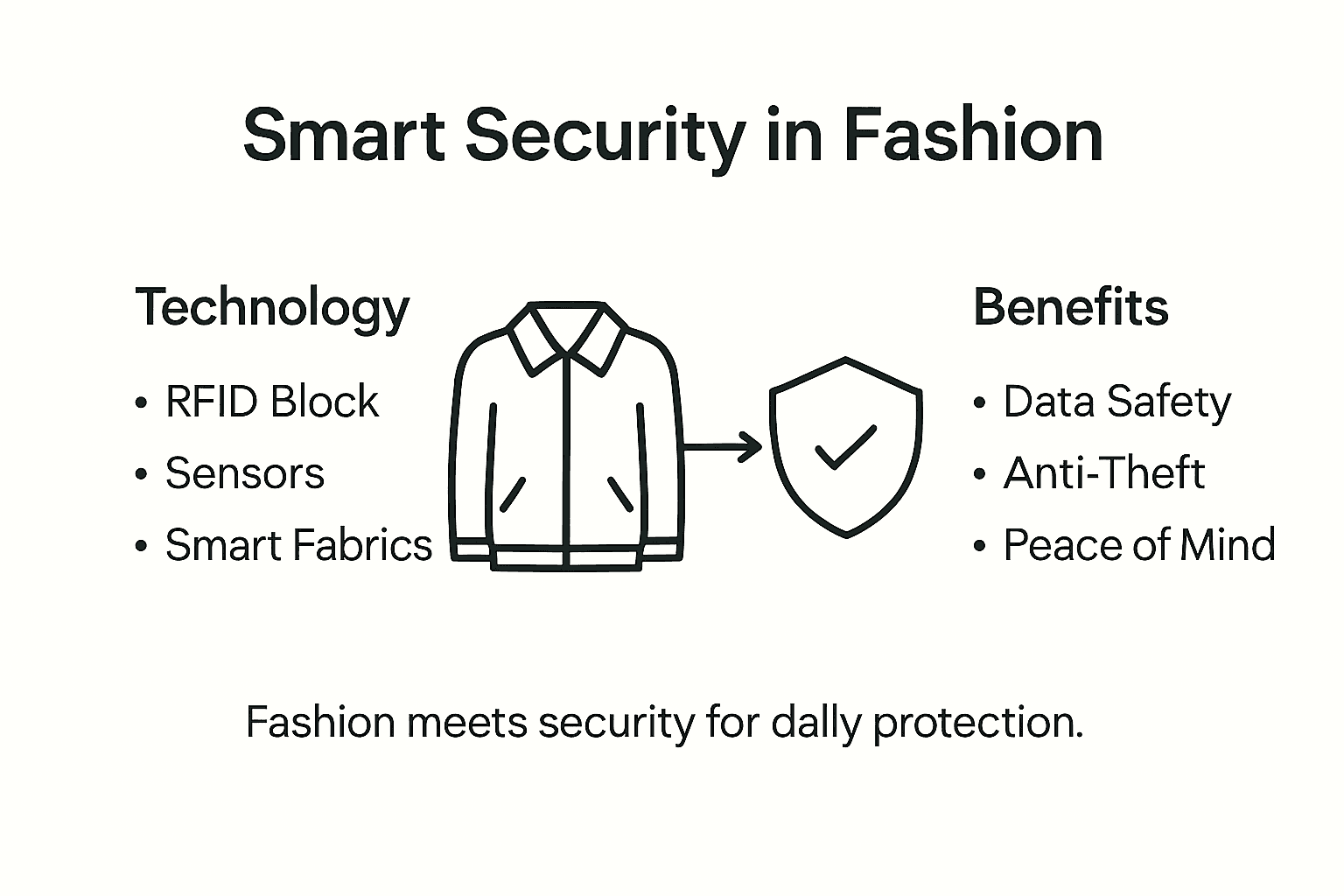 Smart Security in Fashion

Technology

• RFID Block
• Sensors
• Smart Fabrics

Benefits

• Data Safety
• Anti-Theft
• Peace of Mind

Fashion meets security for dally protection.