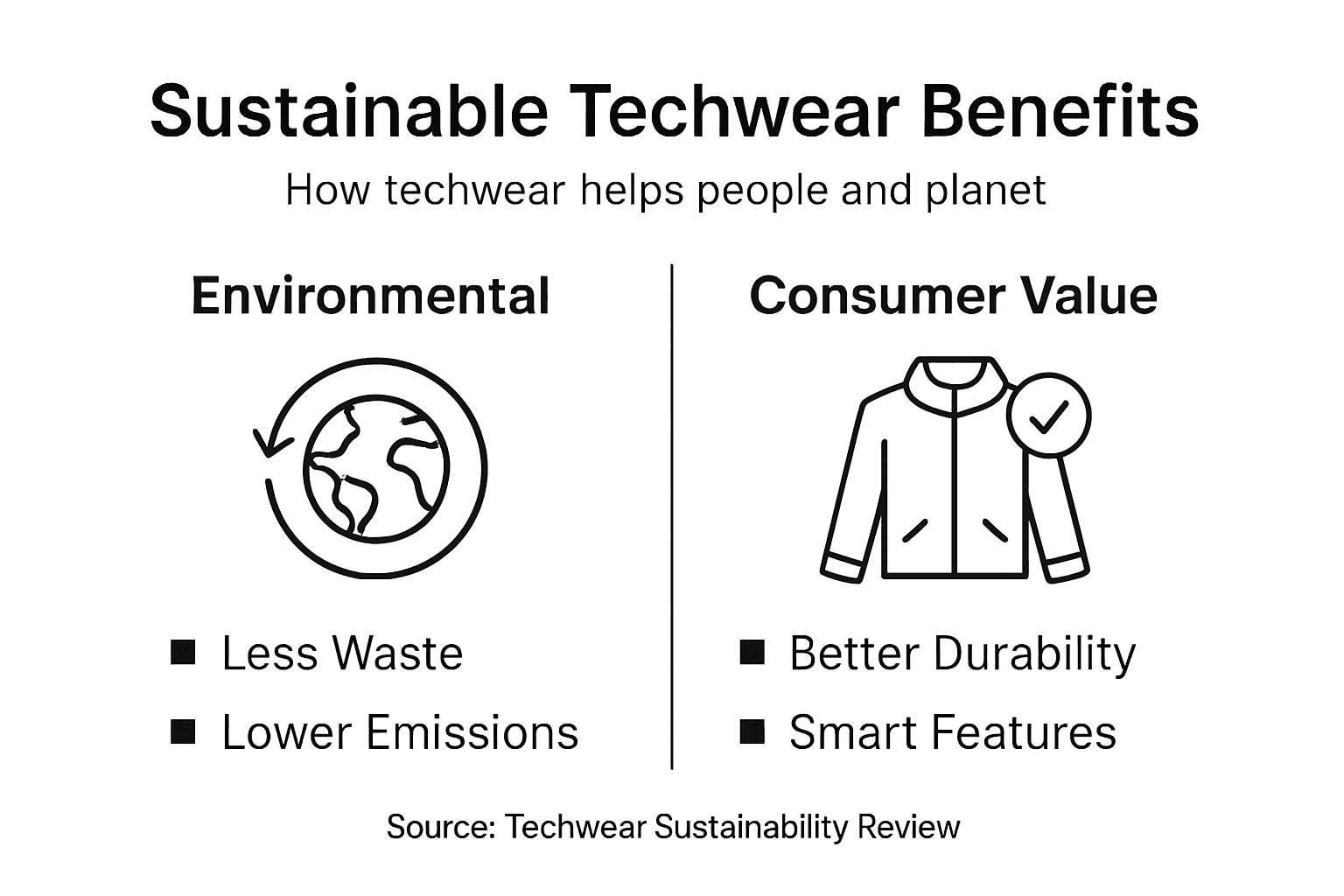 Sustainable Techwear Benefits

How techwear helps people and planet

Environmental

■ Less Waste
■ Lower Emissions

Consumer Value

■ Better Durability
■ Smart Features

Source: Techwear Sustainability Review