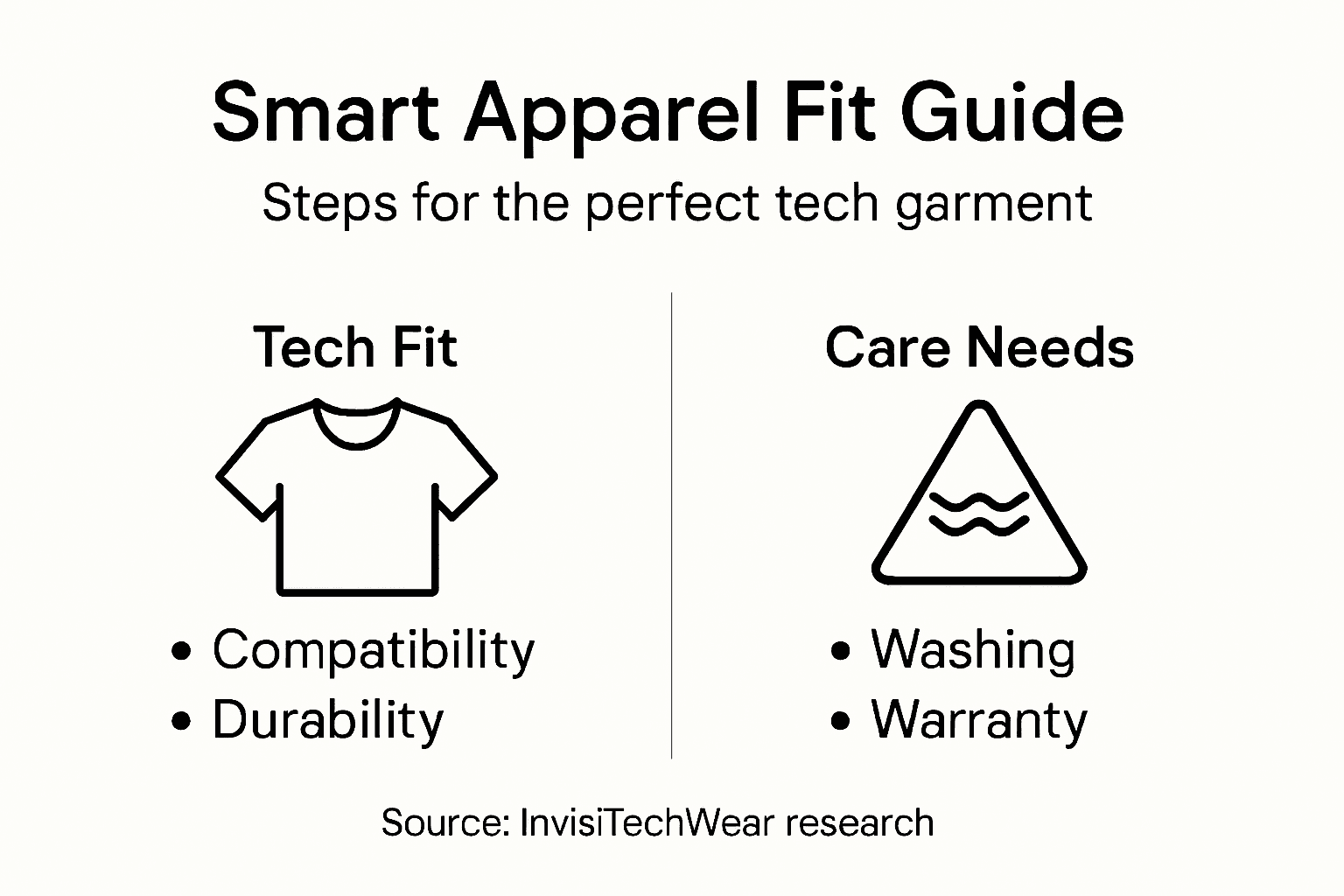 Smart Apparel Fit Guide

Steps for the perfect tech garment

Tech Fit

• Compatibility
• Durability

Care Needs

• Washing
• Warranty

Source: InvisiTechWear research