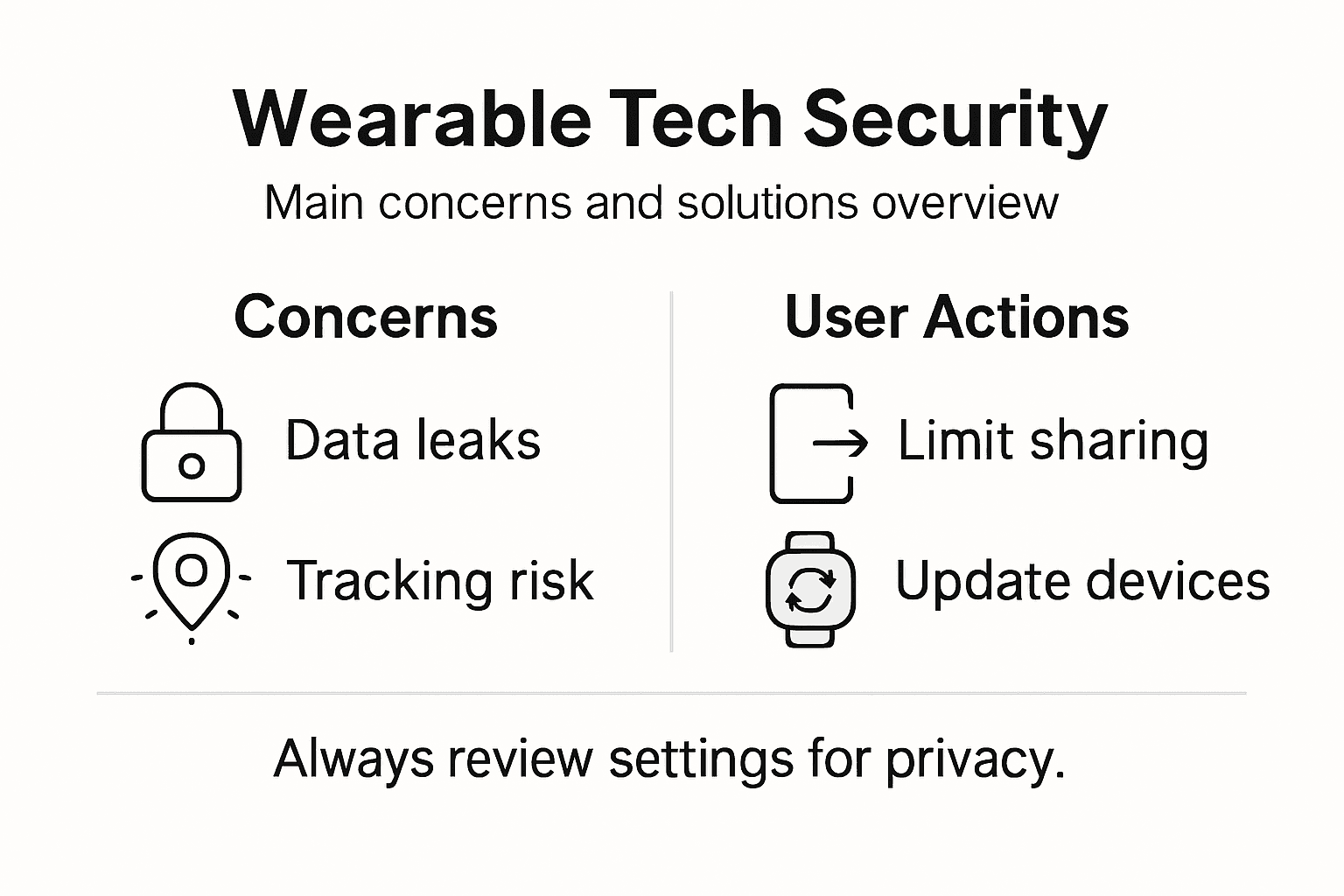 Wearable Tech Security

Main concerns and solutions overview

Concerns

Data leaks

Tracking risk

User Actions

Limit sharing

Update devices

Always review settings for privacy.