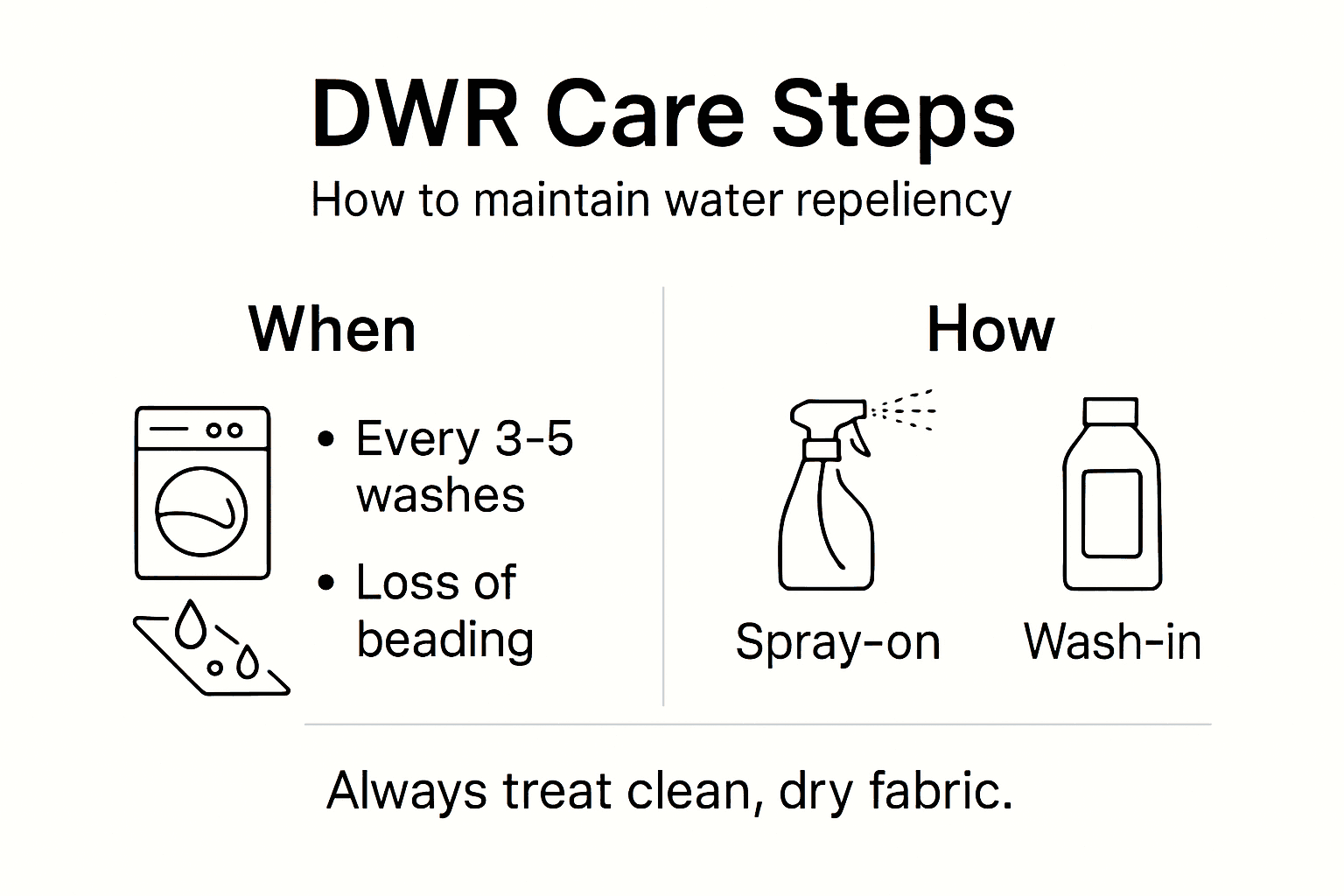 DWR Care Steps

How to maintain water repeliency

When

• Every 3-5 washes

• Loss of beading

How

Spray-on

Wash-in

Always treat clean, dry fabric.