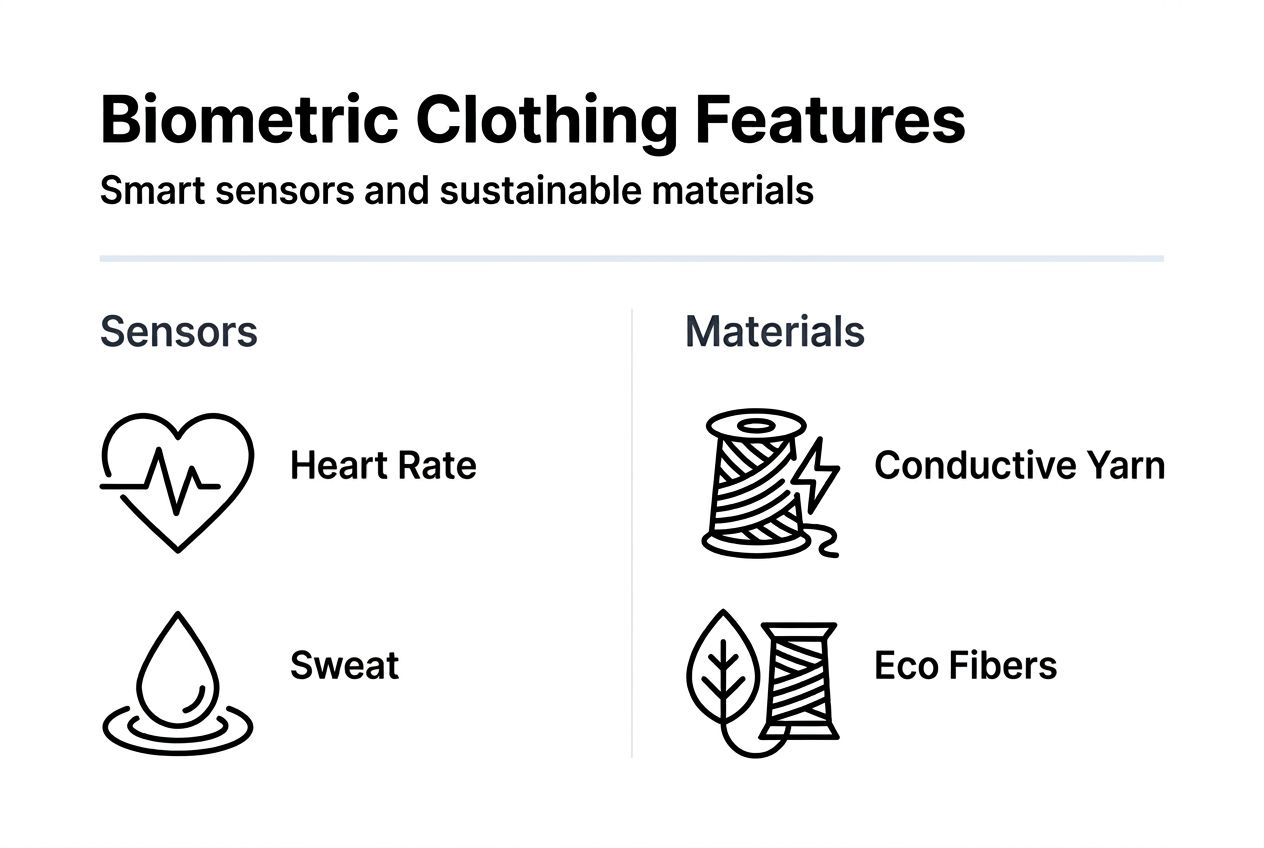 Biometric Clothing Features

Smart sensors and sustainable materials

Sensors

Heart Rate

Sweat

Materials

Conductive Yarn

Eco Fibers