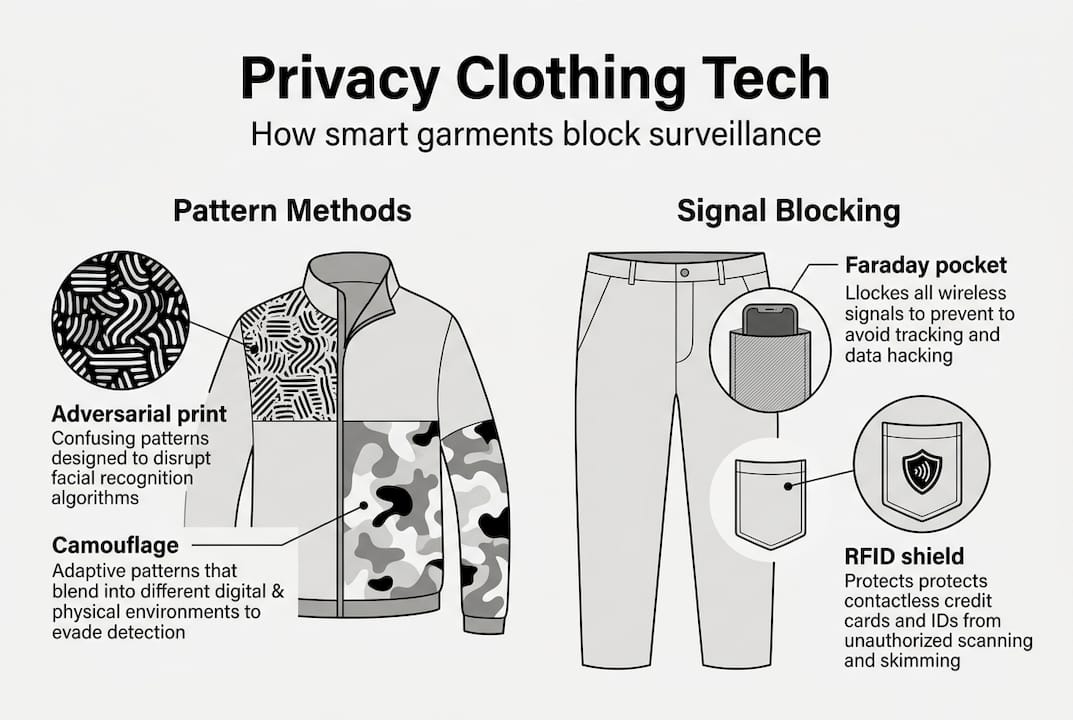 Privacy Clothing Tech

How smart garments block surveillance

Pattern Methods

Adversarial print
Confusing patterns designed to disrupt facial recognition algorithms

Camouflage
Adaptive patterns that blend into different digital & physical environments to evade detection

Signal Blocking

Faraday pocket
Llockes all wireless signals to prevent to avoid tracking and data hacking

RFID shield
Protects protects contactless credit cards and IDs from unauthorized scanning and skimming