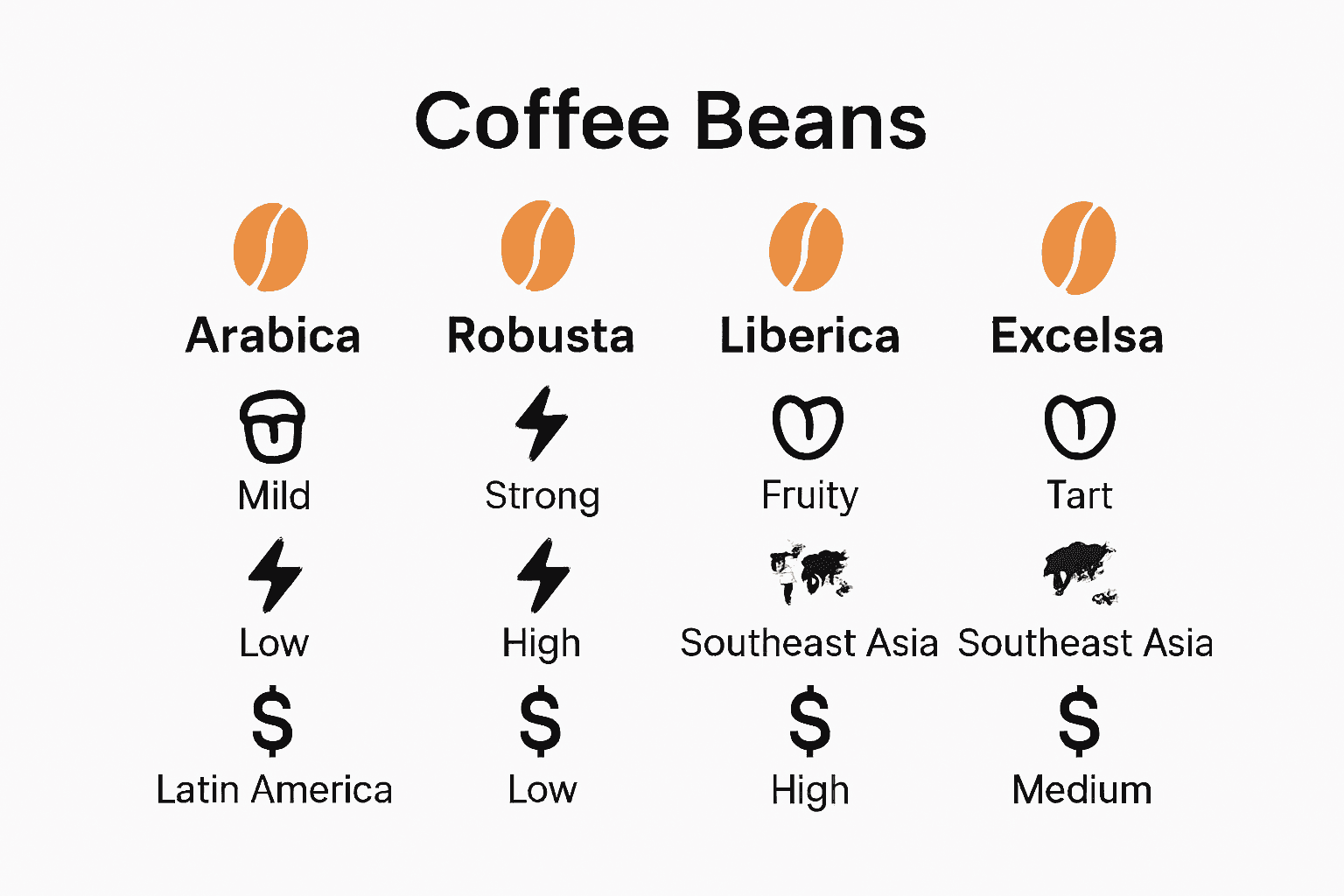 Coffee Beans

| Arabica | Robusta | Liberica | Excelsa |
|---|---|---|---|
| Mild | Strong | Fruity | Tart |
| Low | High | Southeast Asia | Southeast Asia |
| $ Latin America | $ Low | $ High | $ Medium |