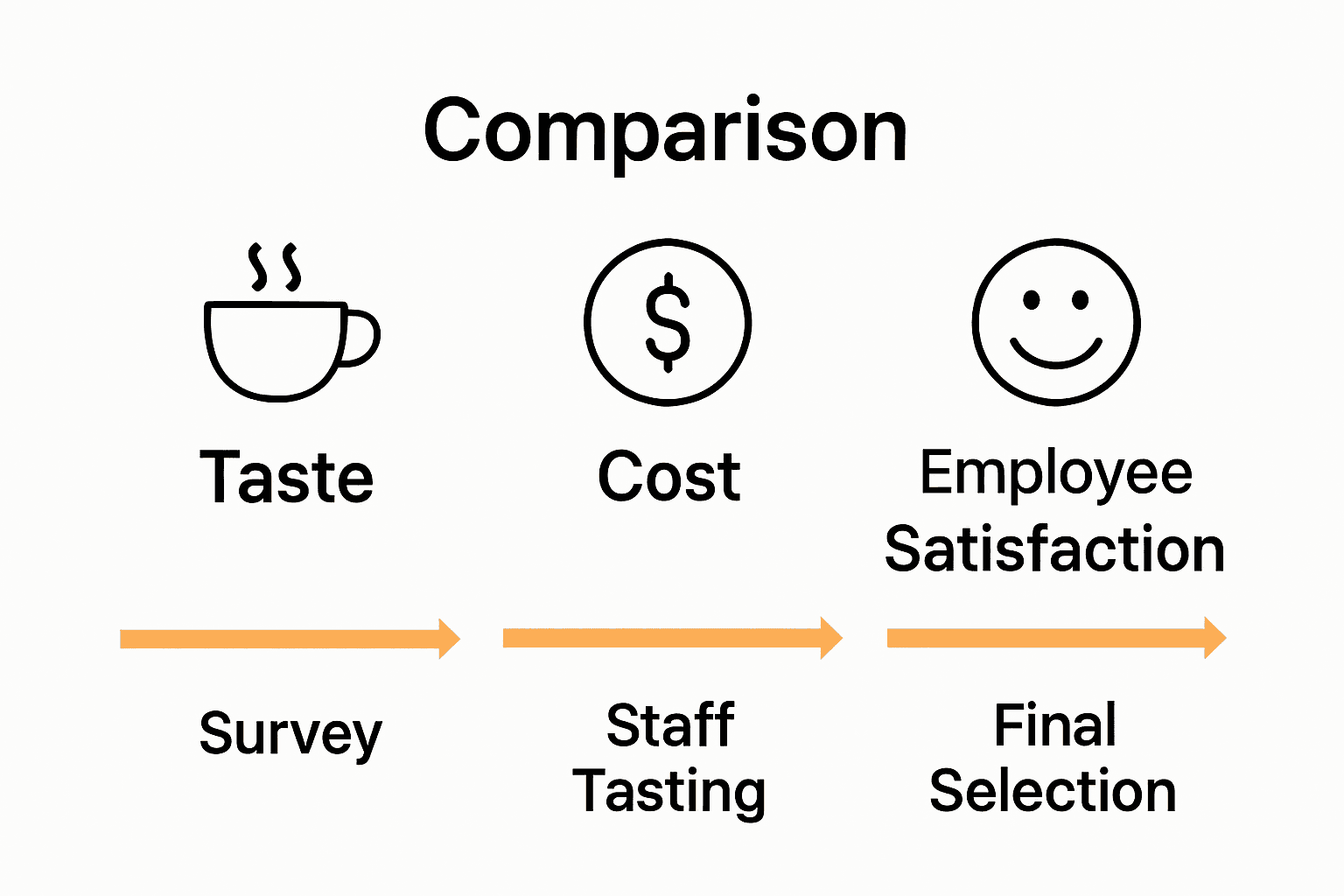 Comparison

$

Taste

Cost

Employee Satisfaction

Survey

Staff Tasting

Final Selection