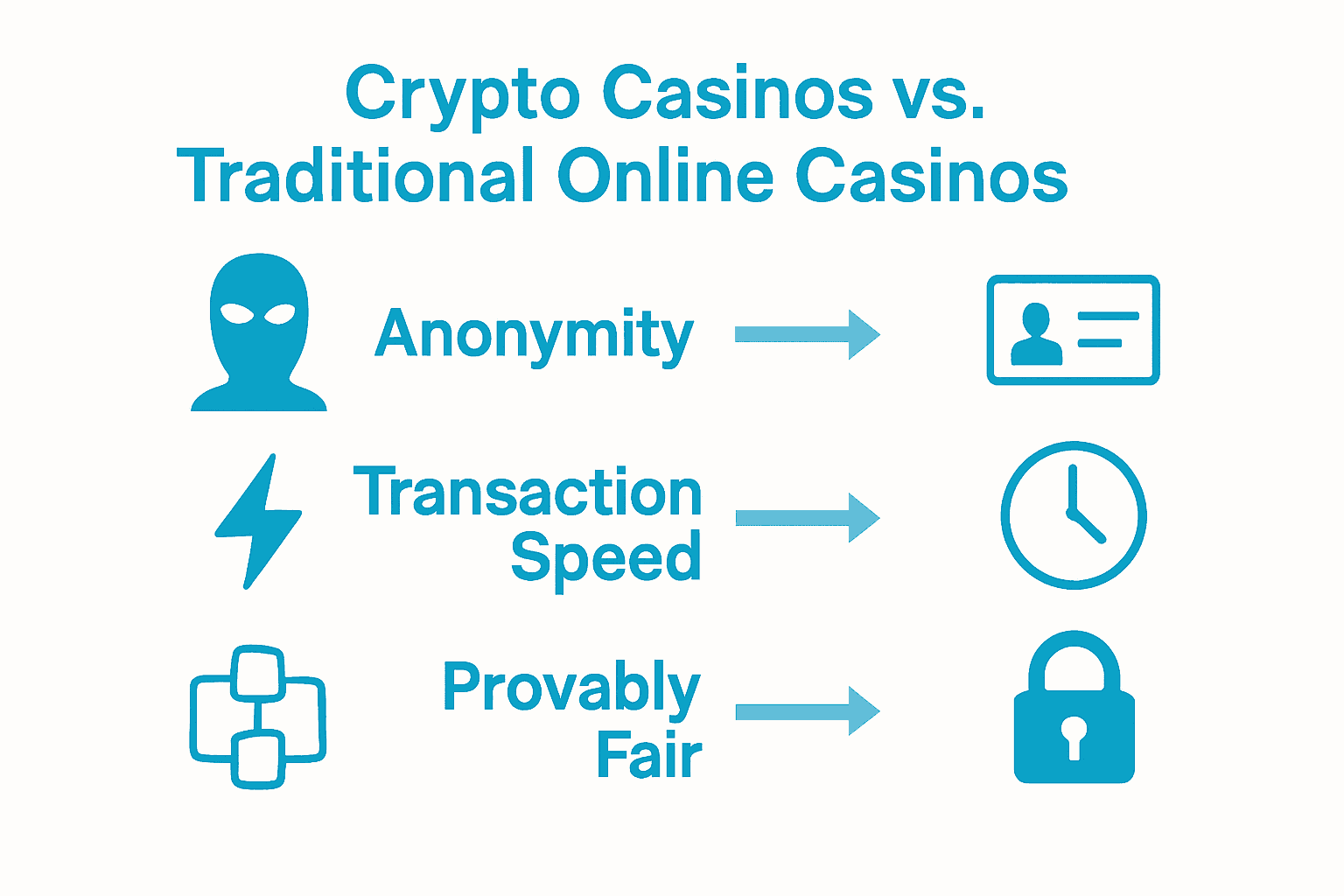 Crypto Casinos vs.
Traditional Online Casinos

Anonymity

Transaction Speed

Provably Fair