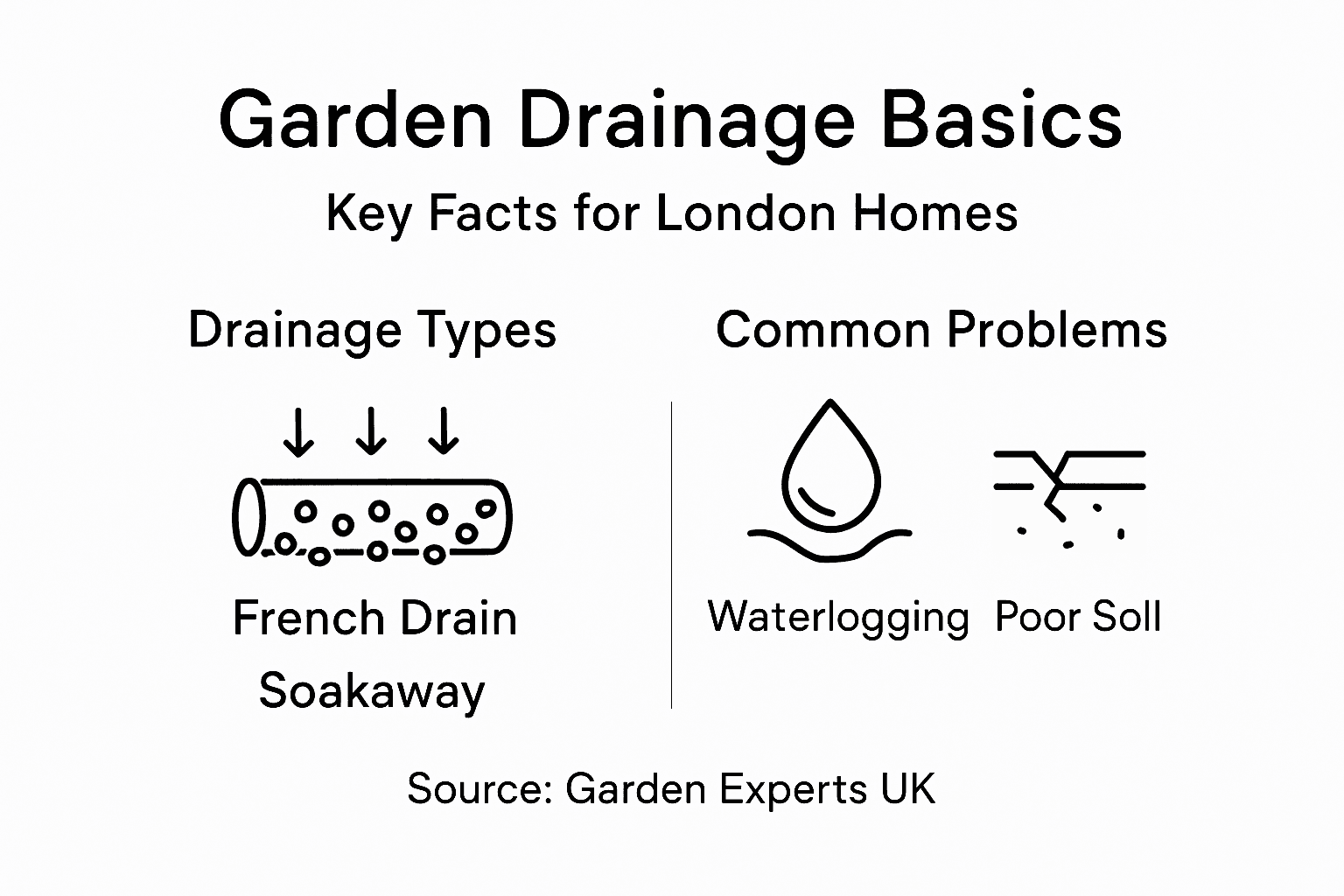 Garden Drainage Basics

Key Facts for London Homes

Drainage Types

French Drain

Soakaway

Common Problems

Waterlogging

Poor Soll

Source: Garden Experts UK