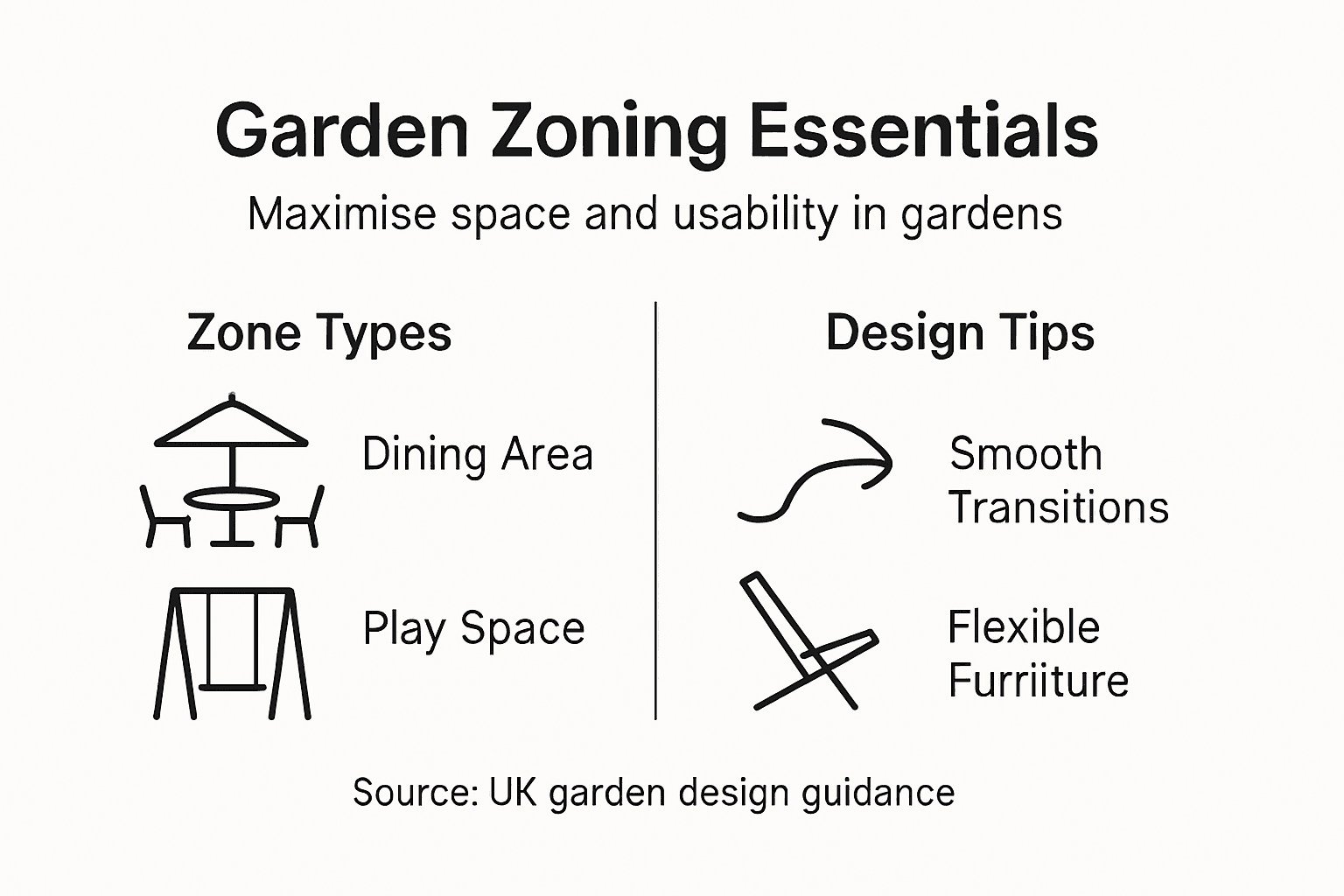 Garden Zoning Essentials

Maximise space and usability in gardens

Zone Types

Dining Area

Play Space

Design Tips

Smooth Transitions

Flexible Furriiture

Source: UK garden design guidance