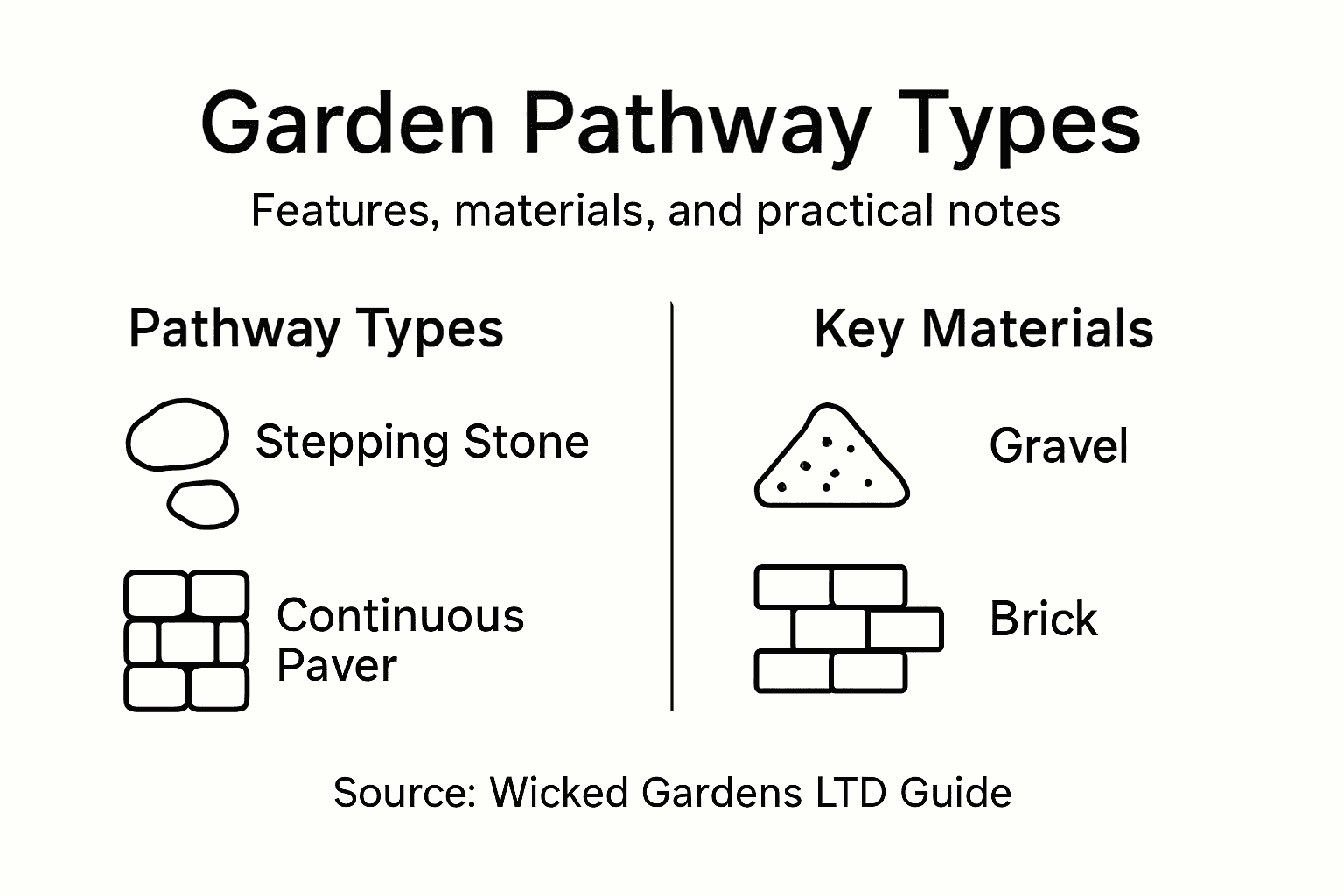 Garden Pathway Types

Features, materials, and practical notes

Pathway Types

Stepping Stone

Continuous Paver

Key Materials

Gravel

Brick

Source: Wicked Gardens LTD Guide