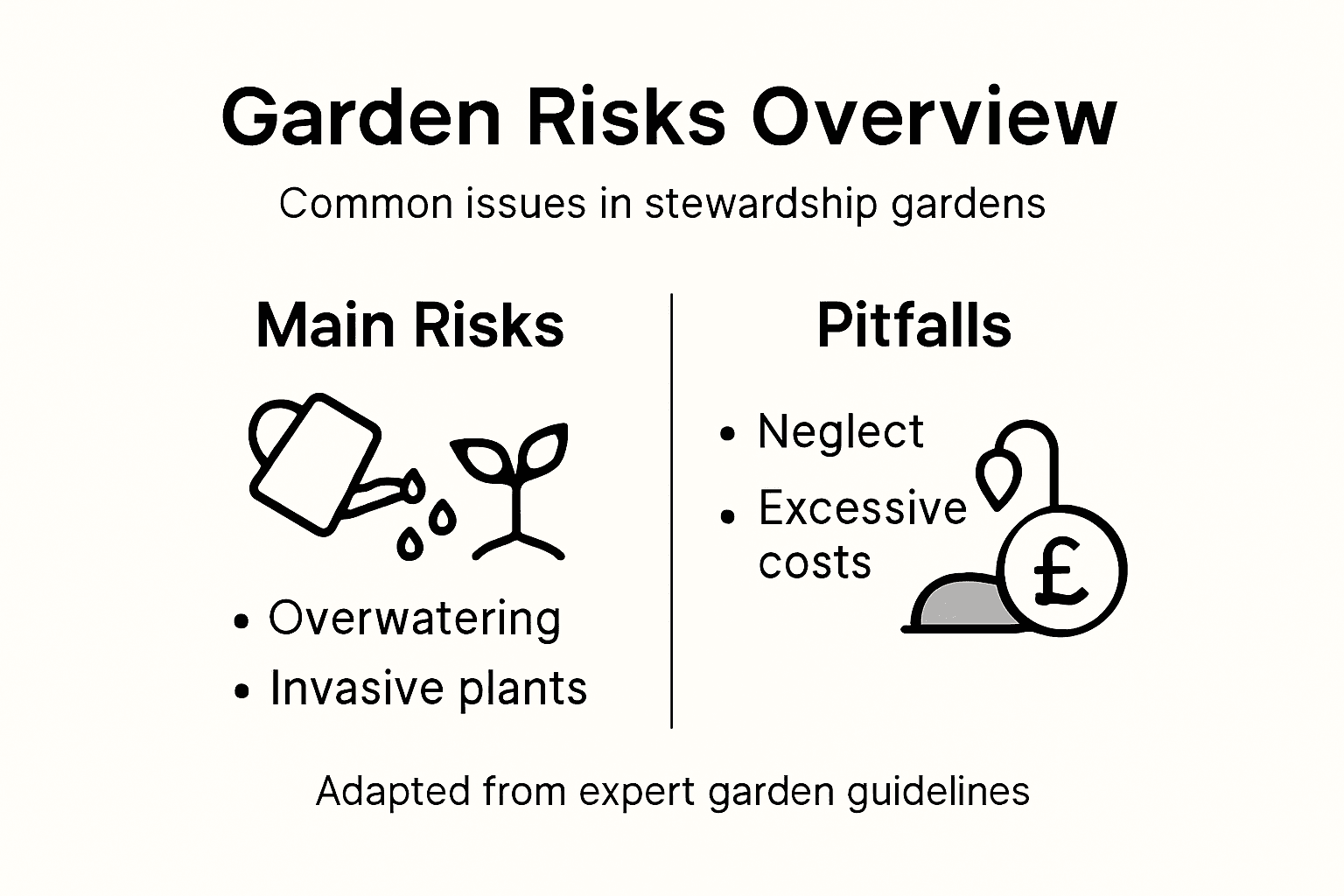 Garden Risks Overview

Common issues in stewardship gardens

Main Risks

• Overwatering
• Invasive plants

Pitfalls

• Neglect
• Excessive costs

£

Adapted from expert garden guidelines