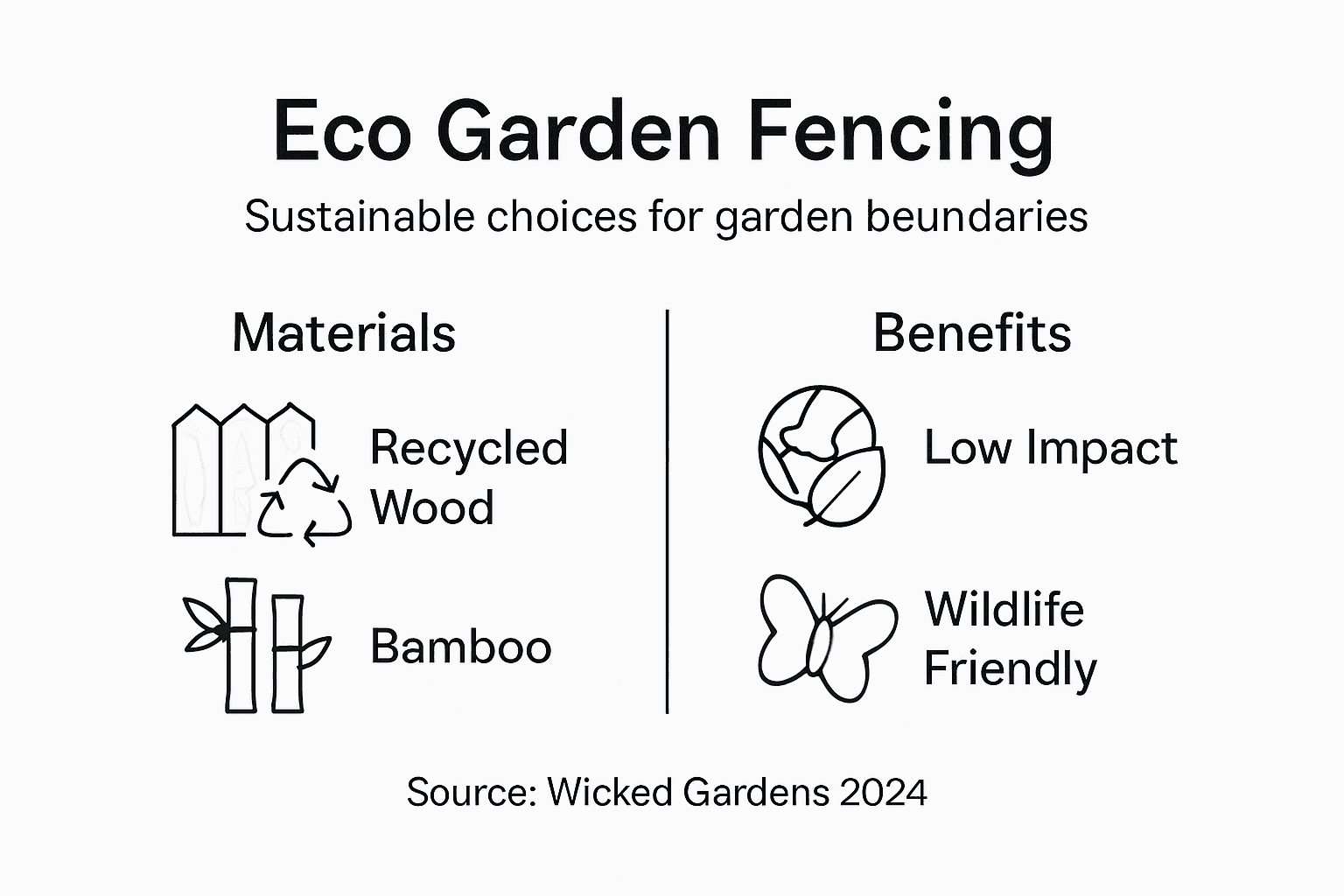 Eco Garden Fencing

Sustainable choices for garden beundaries

Materials

Recycled Wood

Bamboo

Benefits

Low Impact

Wildlife Friendly

Source: Wicked Gardens 2024